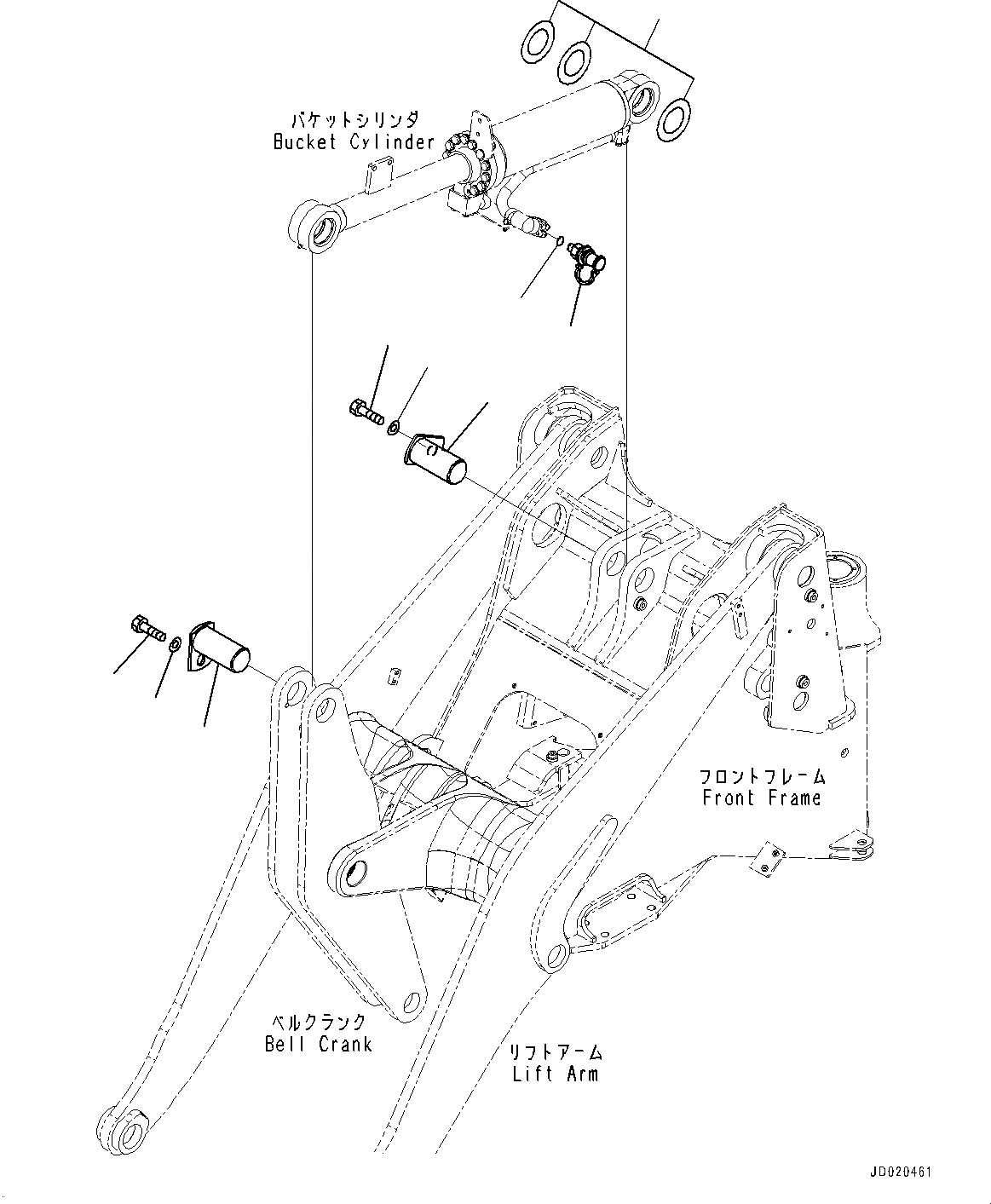 バケットシリンダ
Bucket Cylinder

フロントフレーム
Front Frame

ベルクランク
Bell Crank

リフトアーム
Lift Arm

JD020461