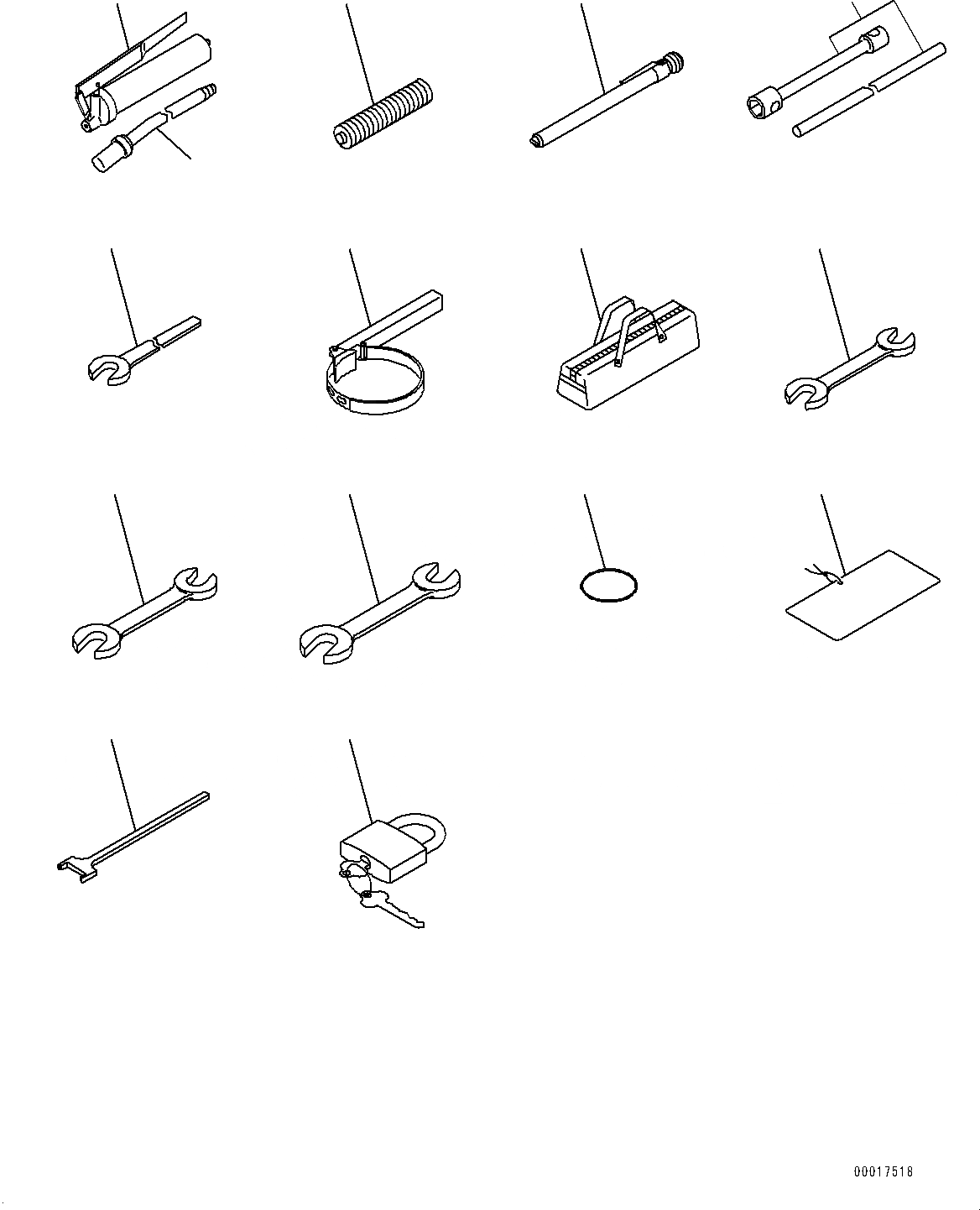 00017518