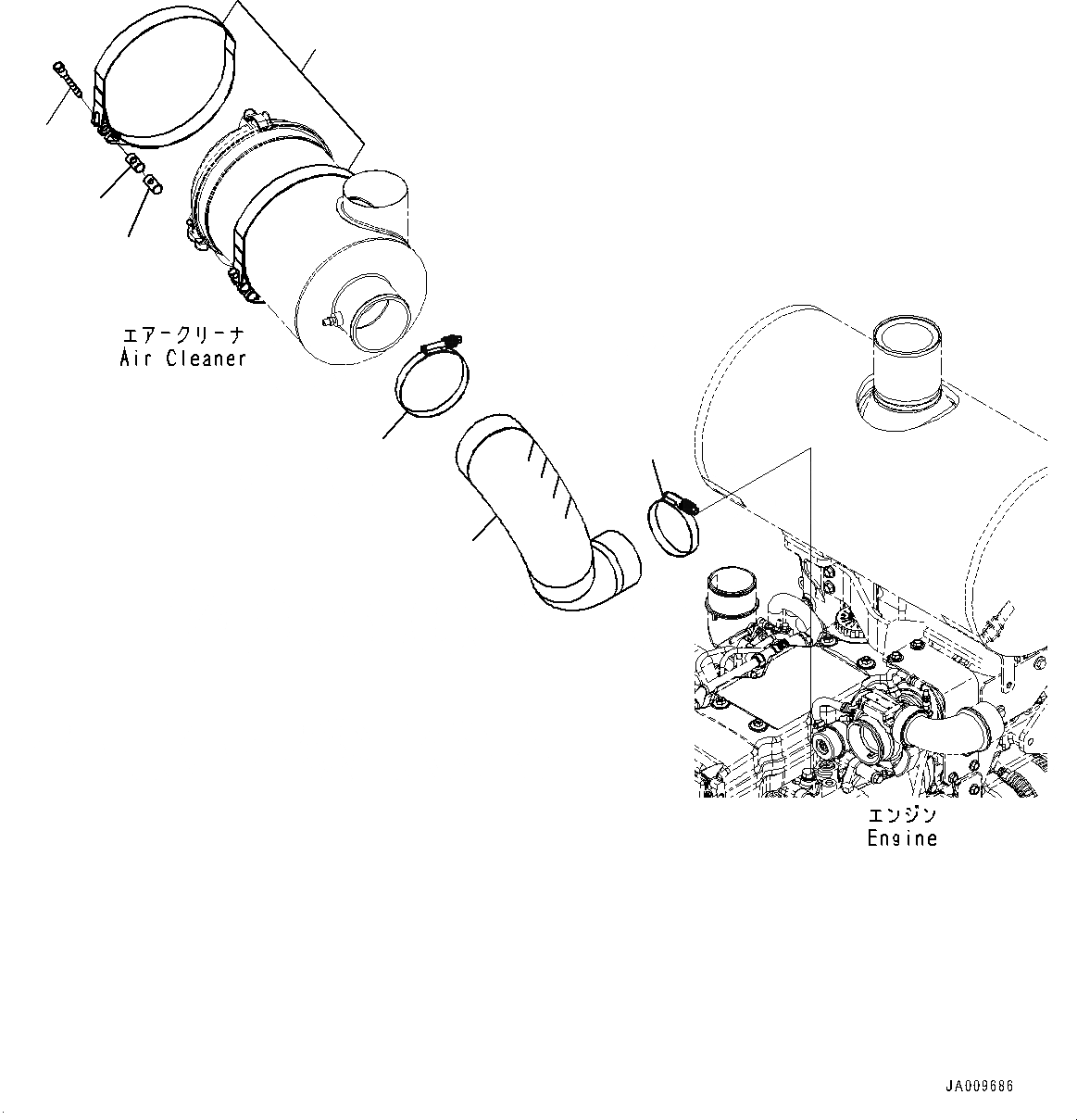 エアークリーナ
Air Cleaner

エンジン
Engine

JA009686