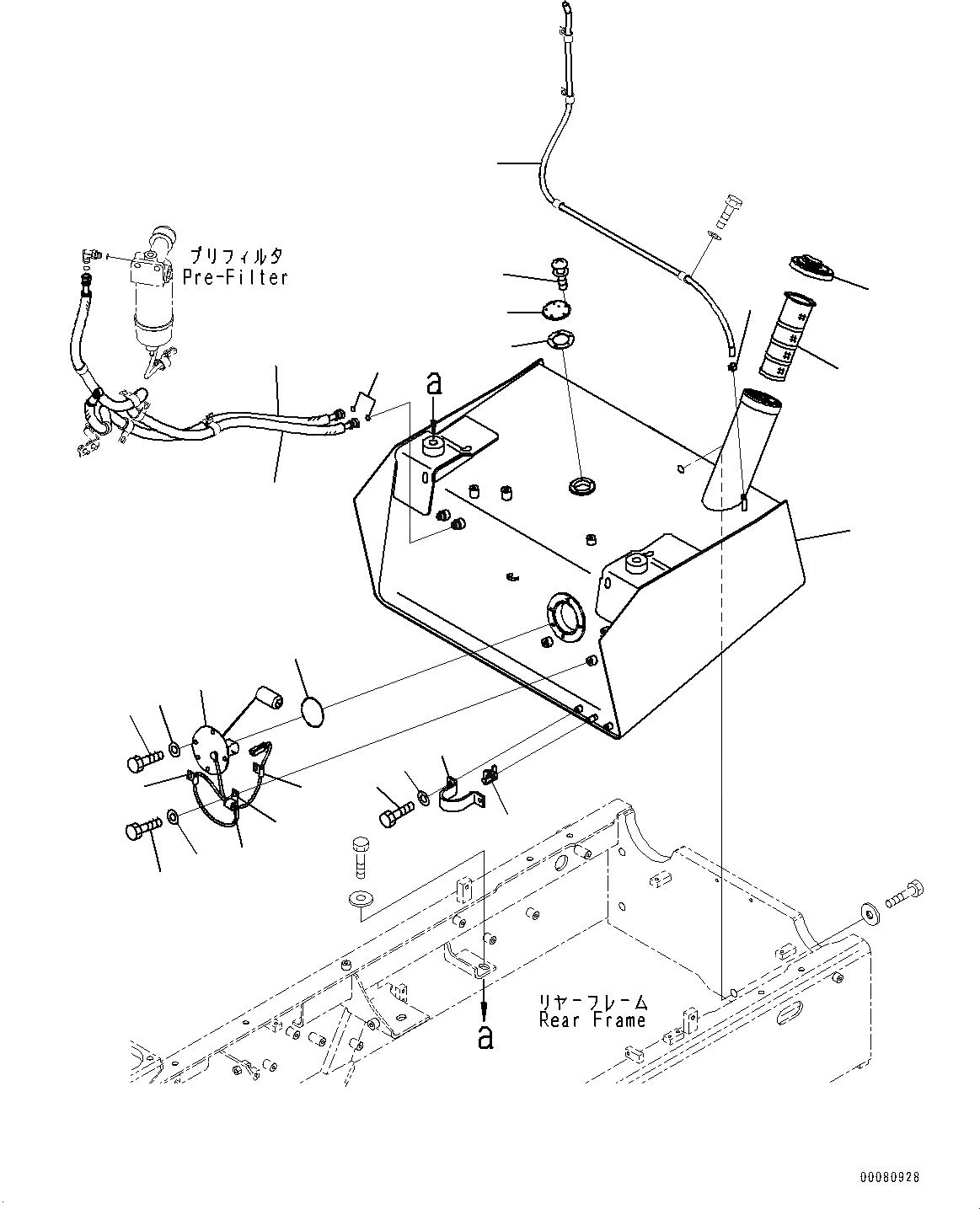 プリフィルタ
Pre-Filter

a

リヤーフレーム
Rear Frame

a

00080928