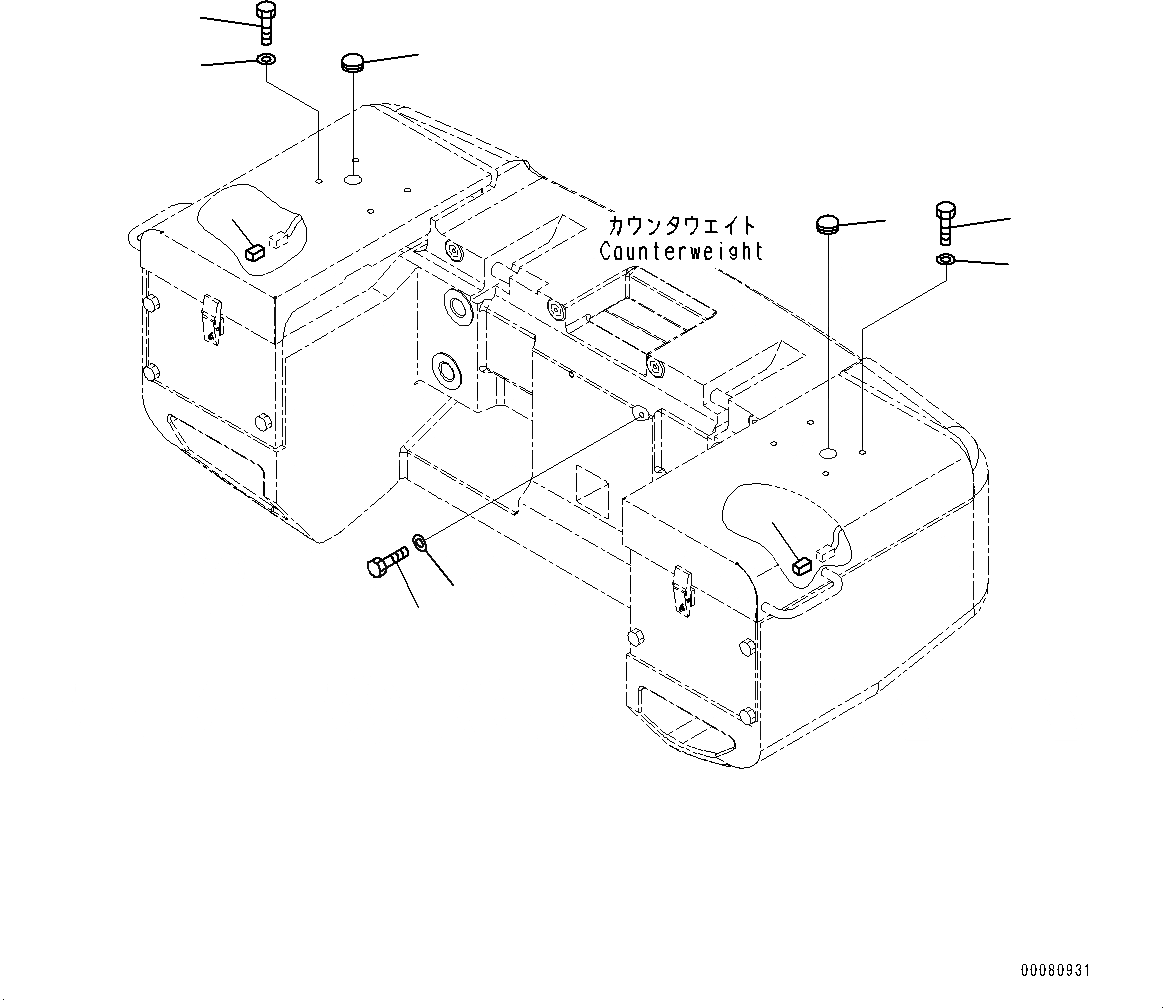 カウンタウエイト
Counterweight

00080931