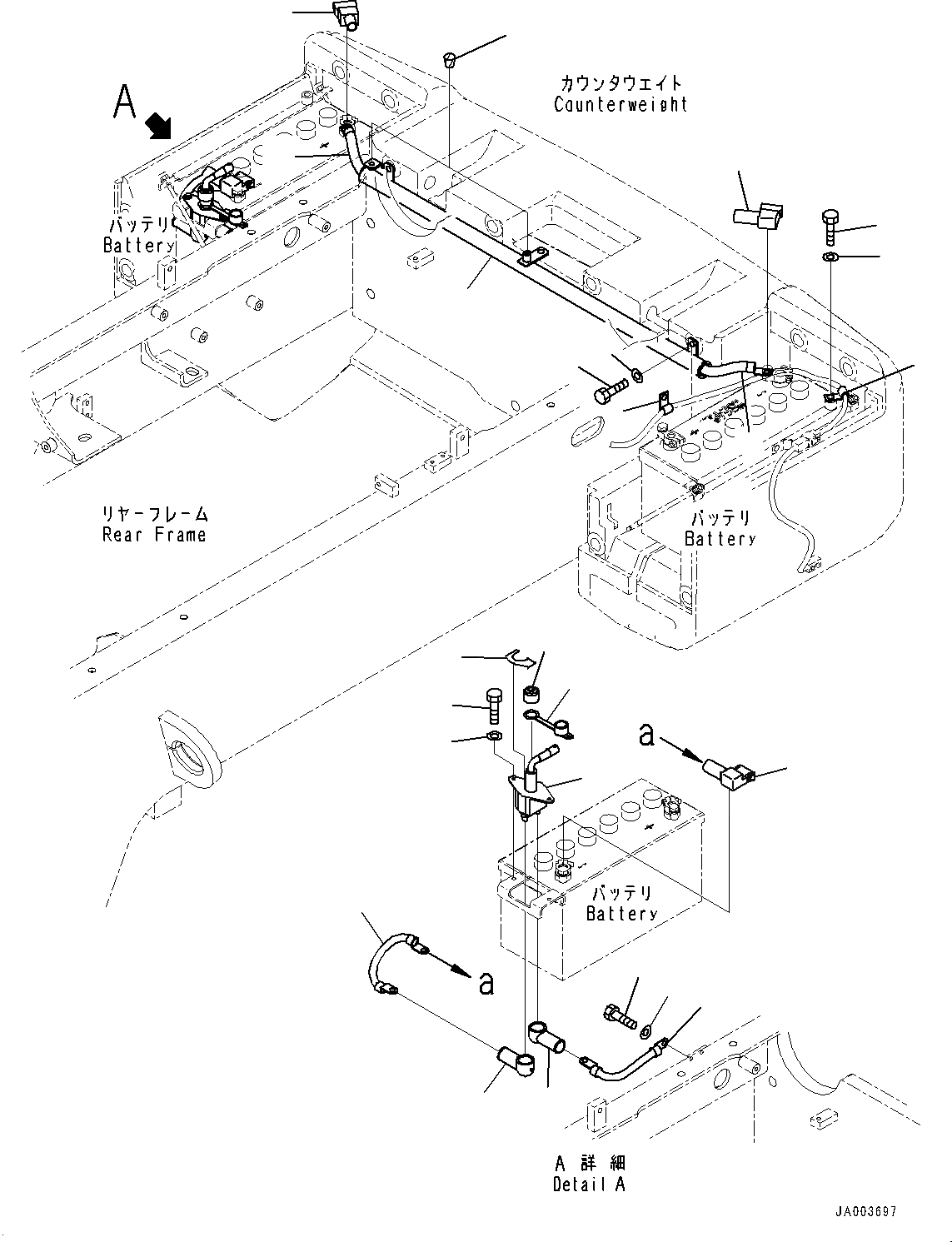 A

カウンタウェイト
Counterweight

バッテリ
Battery

リヤーフレーム
Rear Frame

バッテリ
Battery

a

バッテリ
Battery

a

A 詳細
Detail A

JA003697