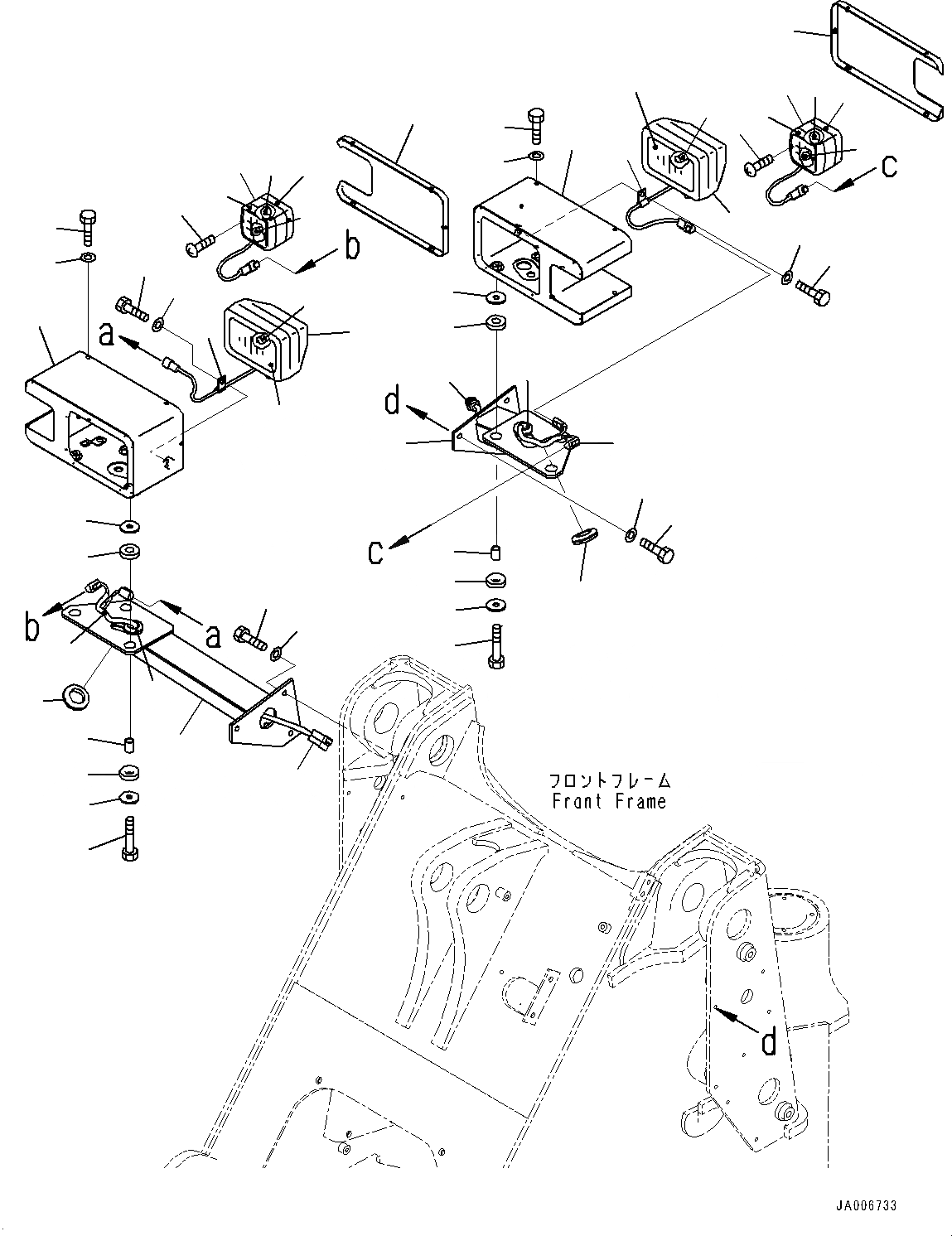 c
b
a
d
c
b
a
フロントフレーム
Front Frame
d
JA006733