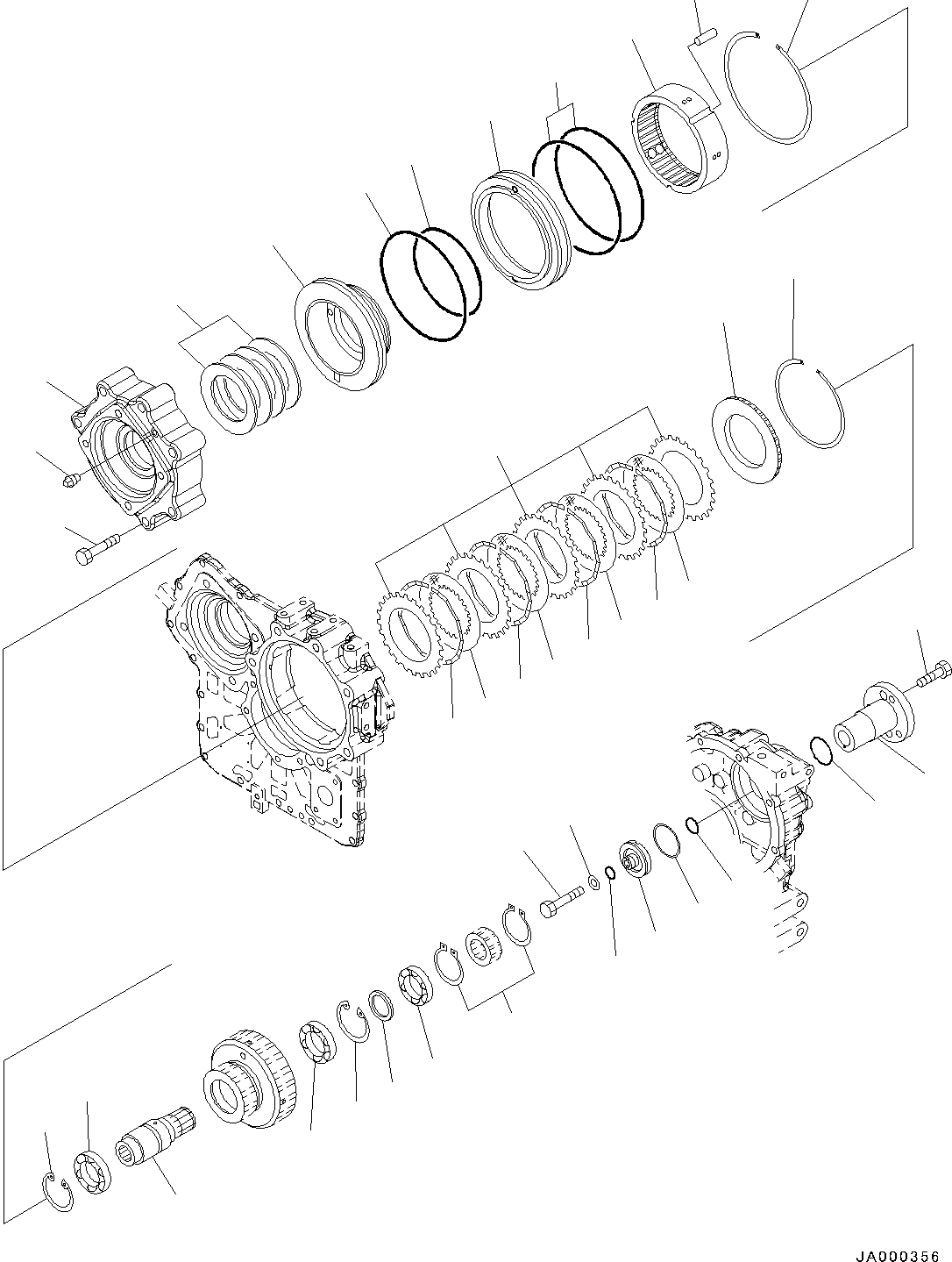 JA000356