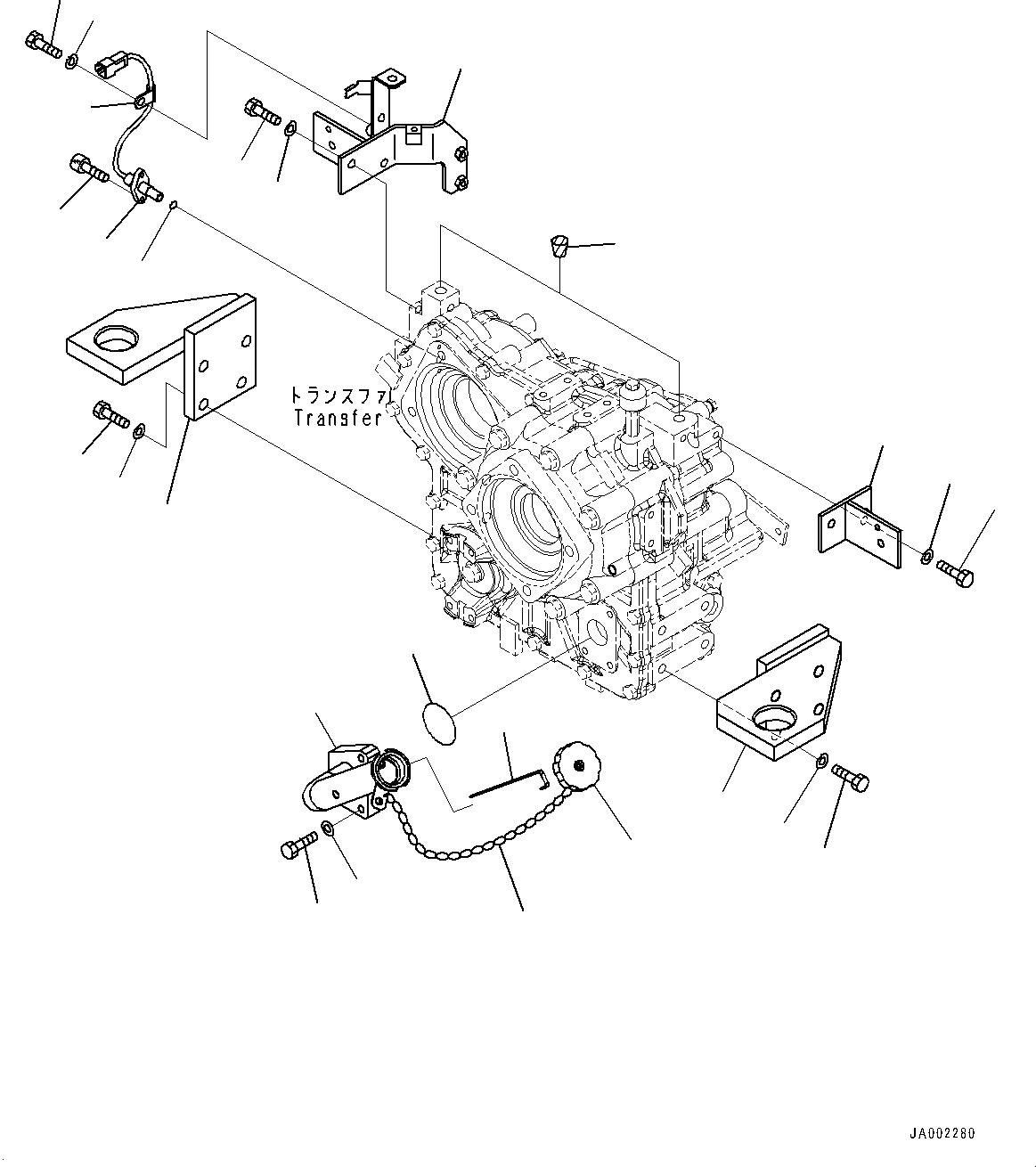 トランスファ
Transfer

JA002280