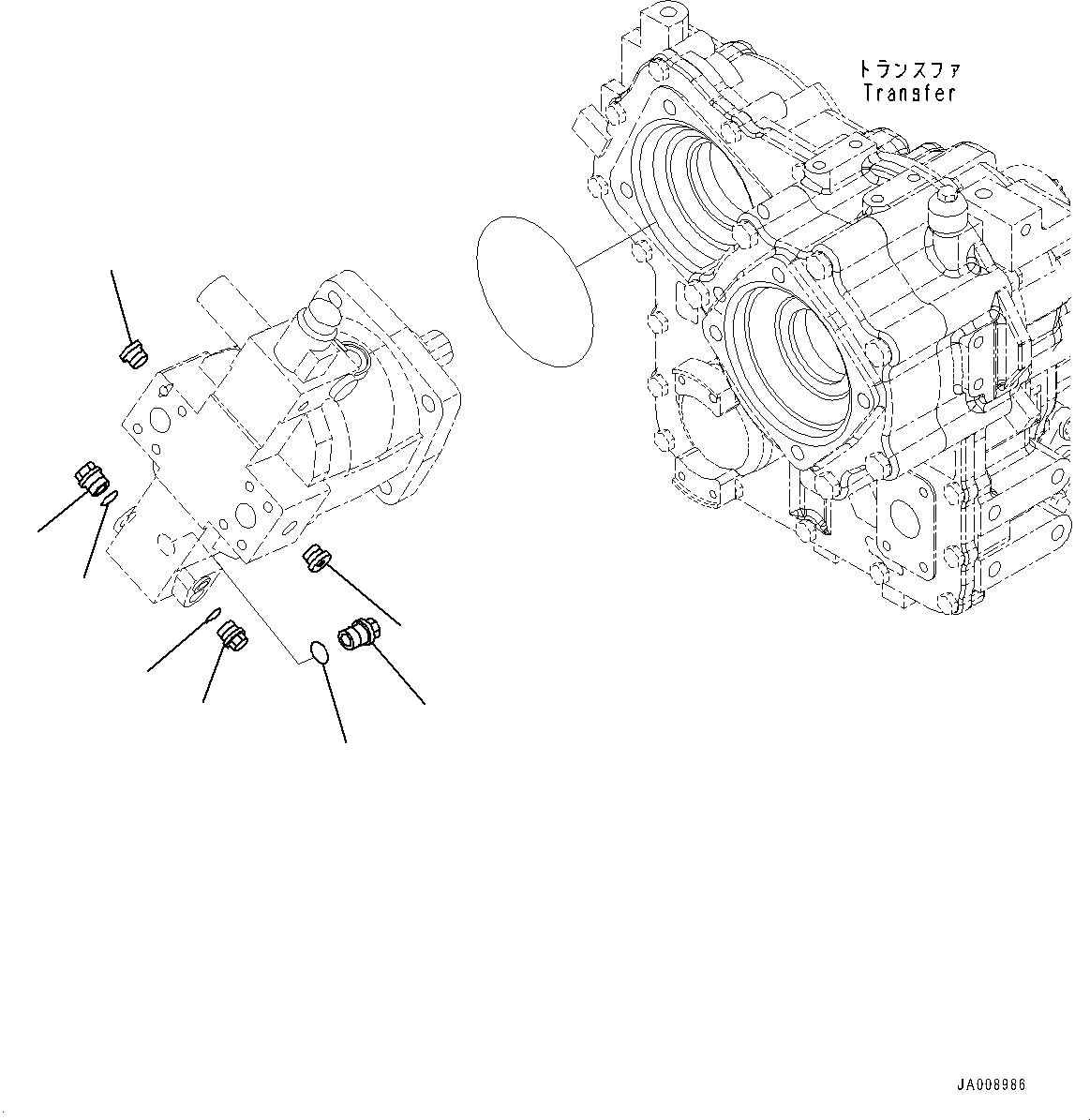 トランスファ
Transfer

JA008986