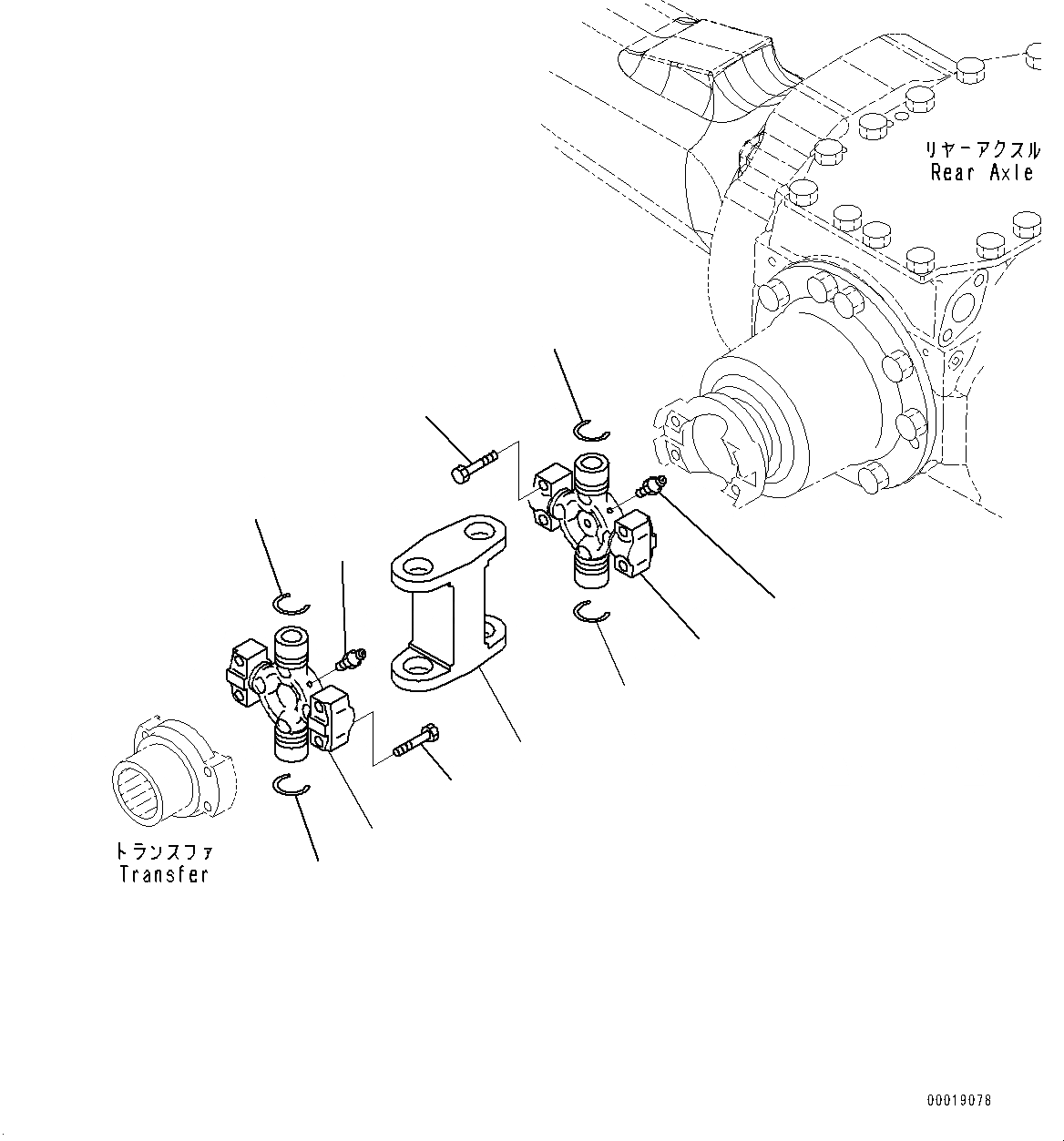 リヤーアクスル
Rear Axle

トランスファ
Transfer

00019078