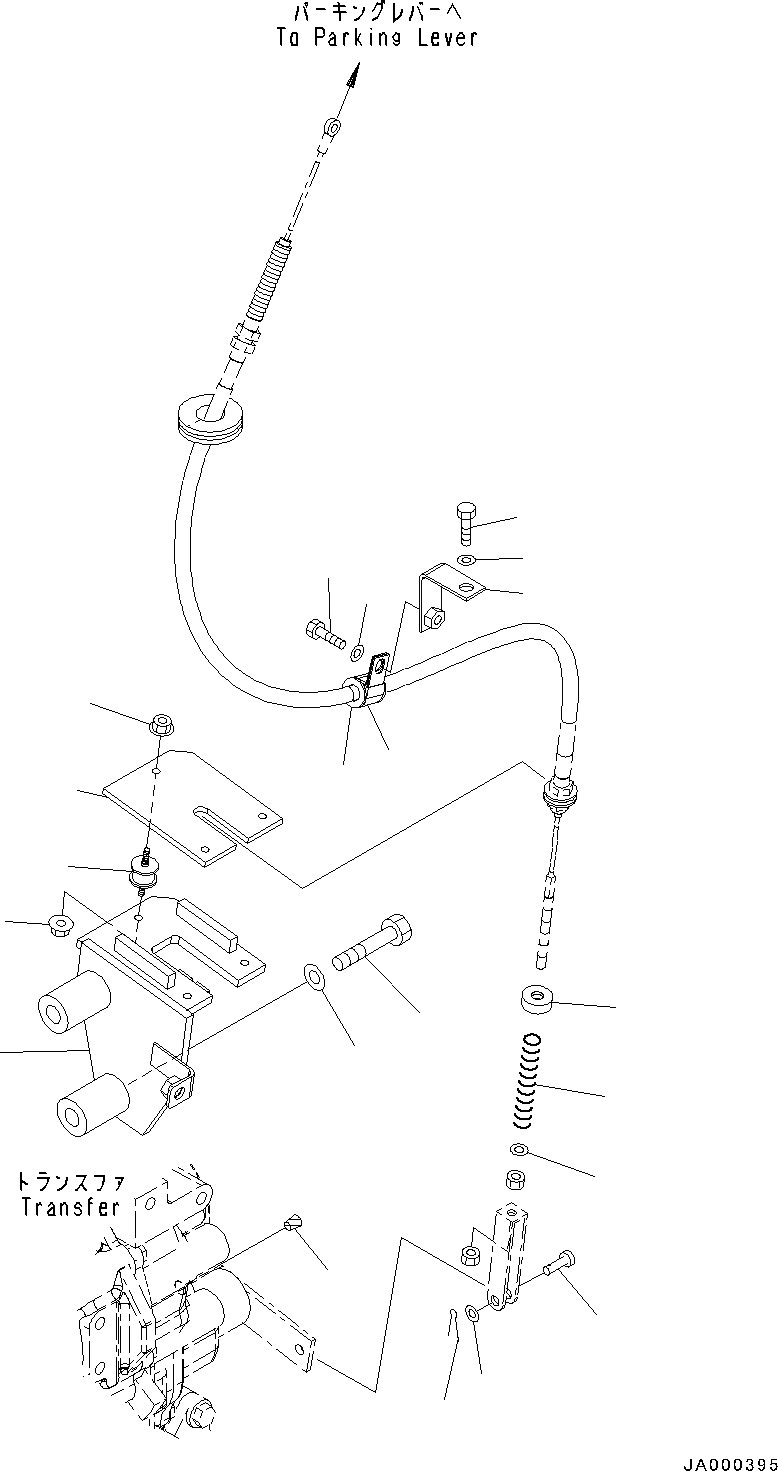 パーキングレバーへ
To Parking Lever

トランスファ
Transfer

JA000395