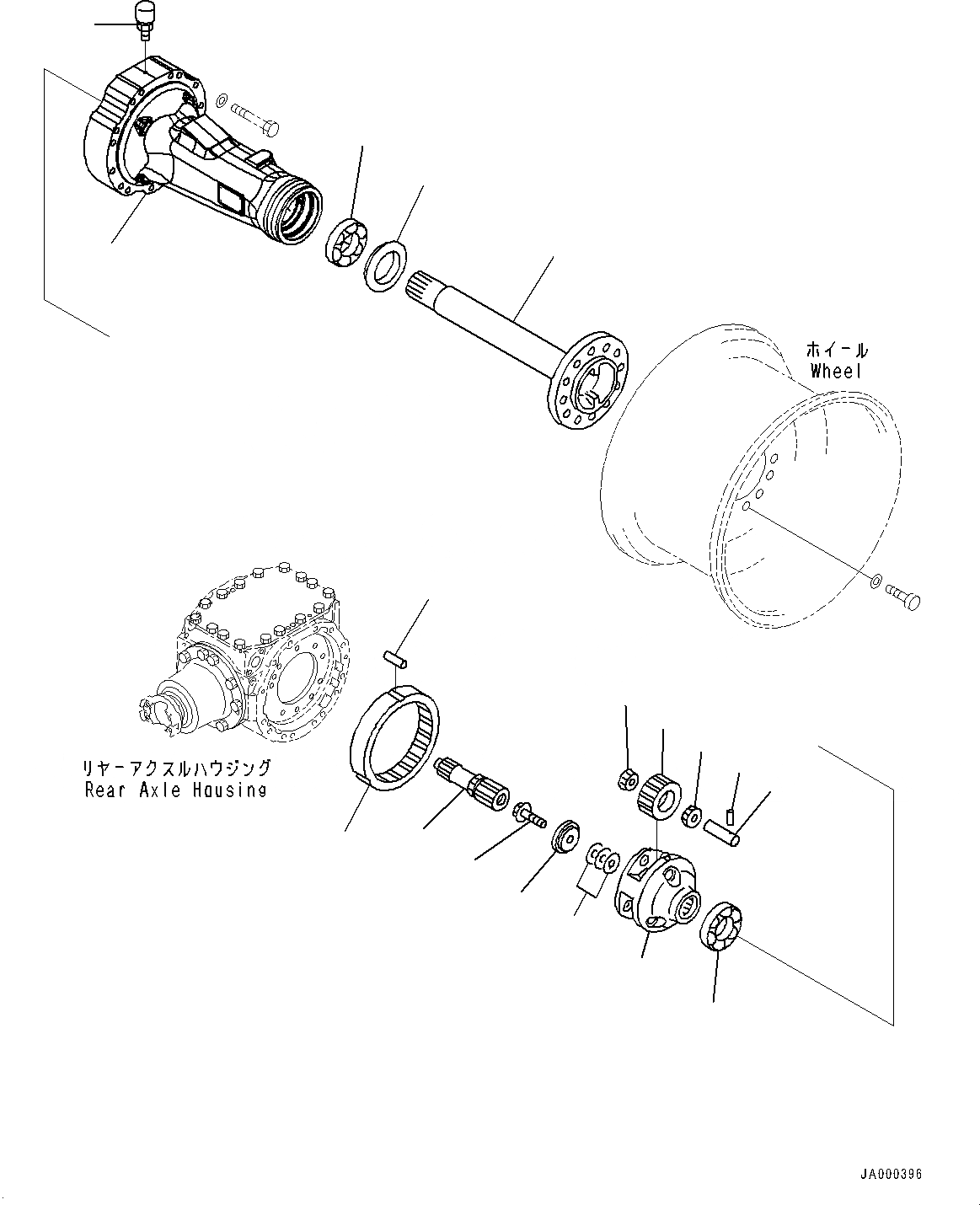 ホイール
Wheel

リヤーアクスルハウジング
Rear Axle Housing

JA000396