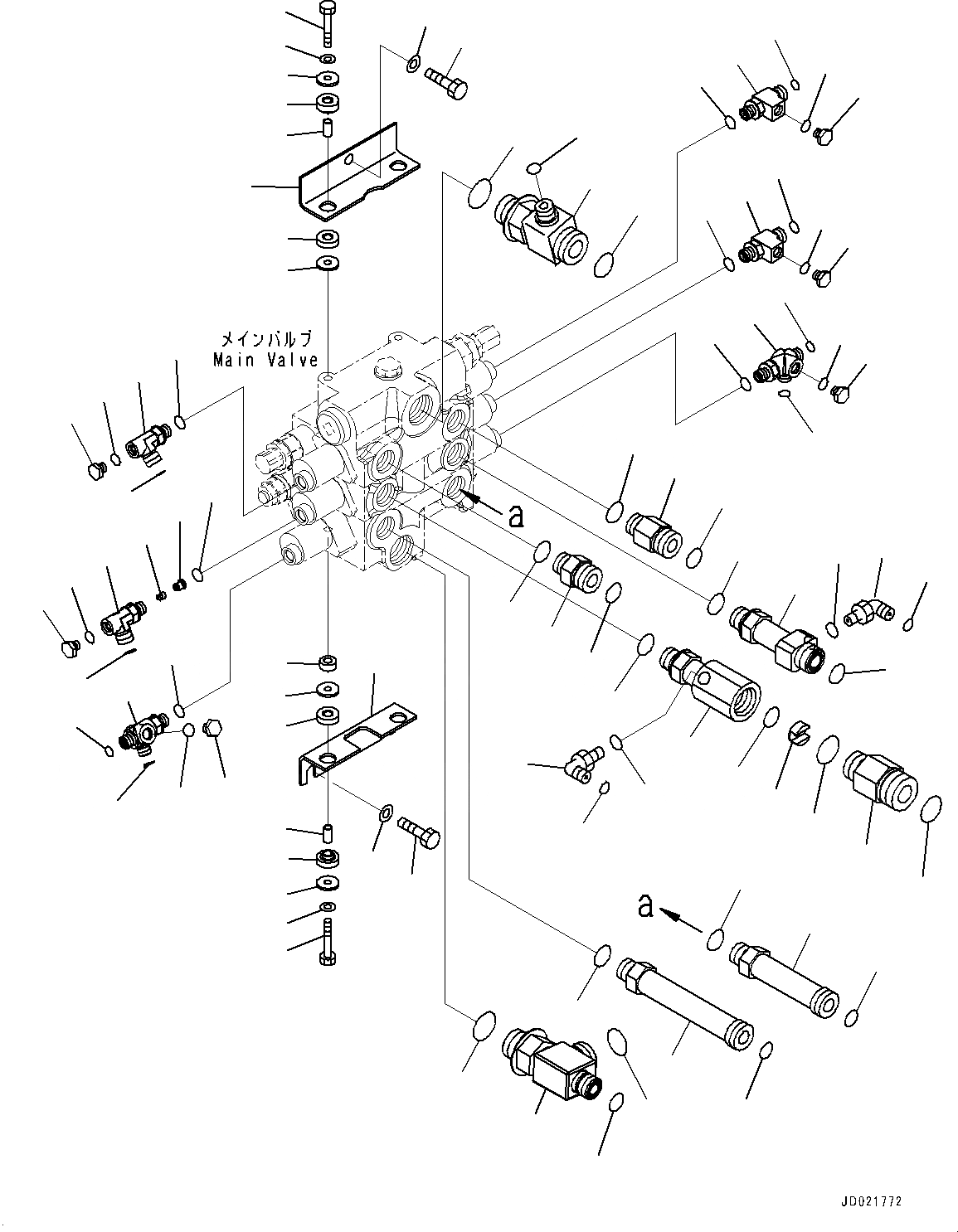 メインバルブ
Main Valve

a

a

JD021772