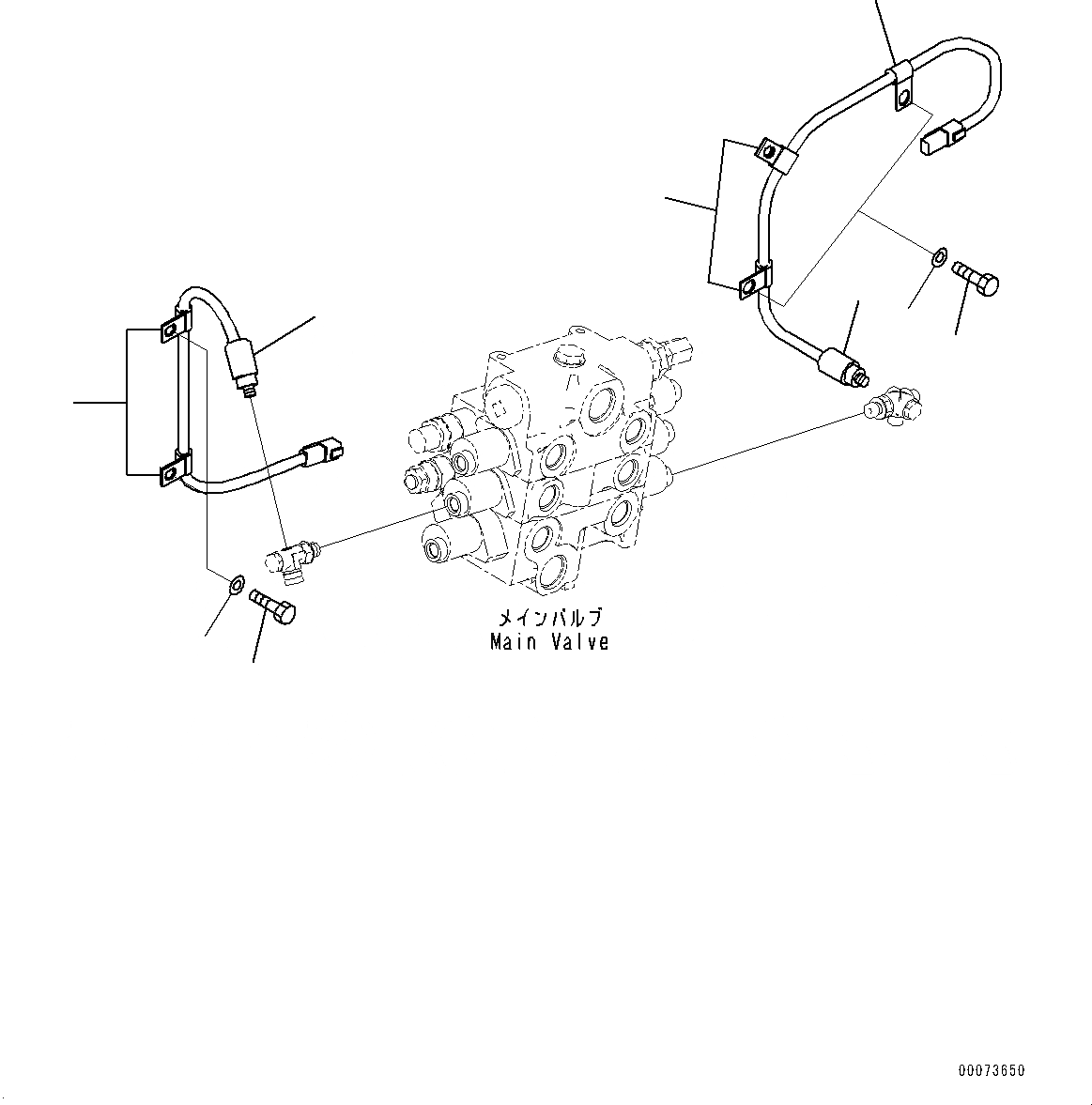 メインバルブ
Main Valve

00073650