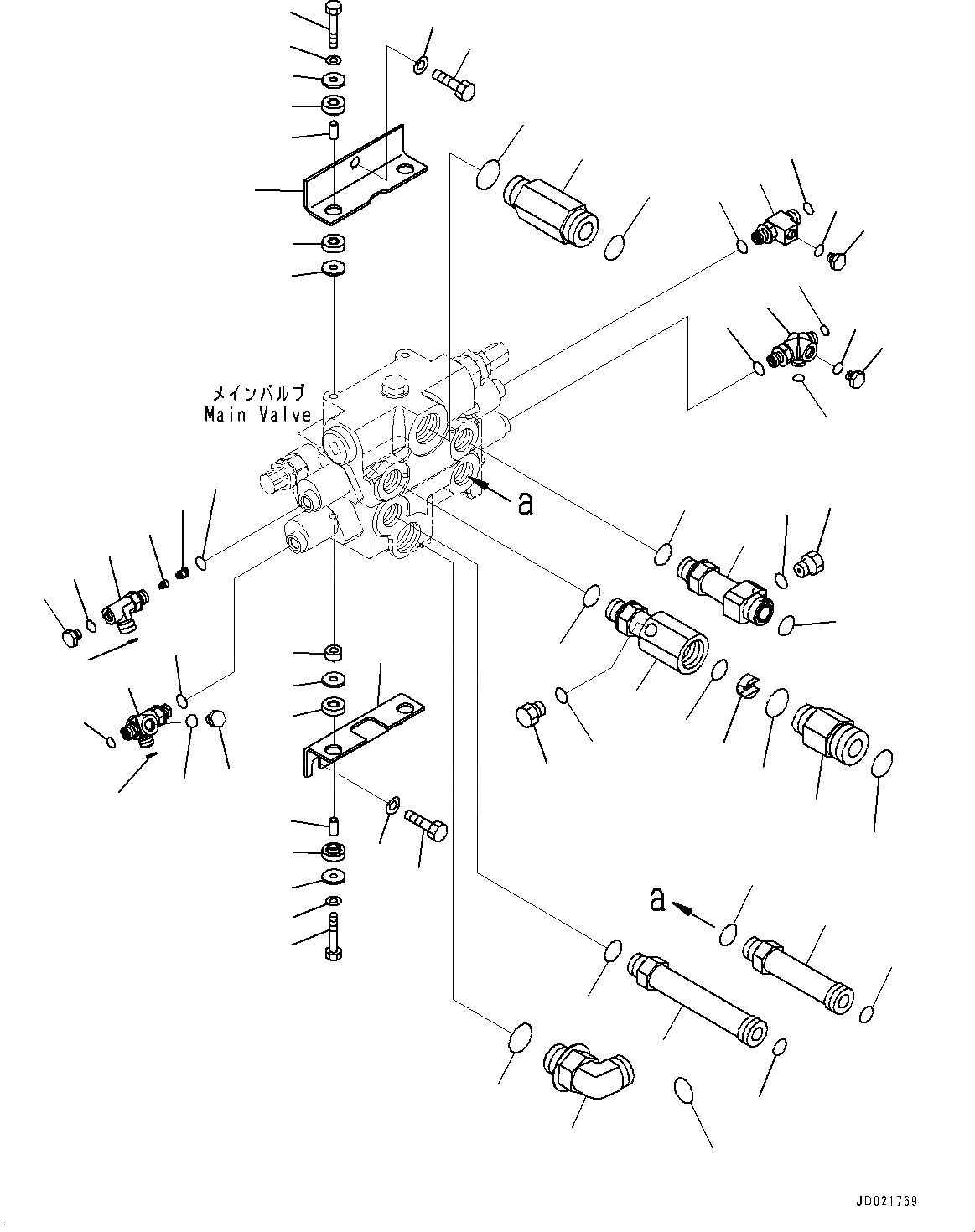 メインバルブ
Main Valve

a

a

JD021769