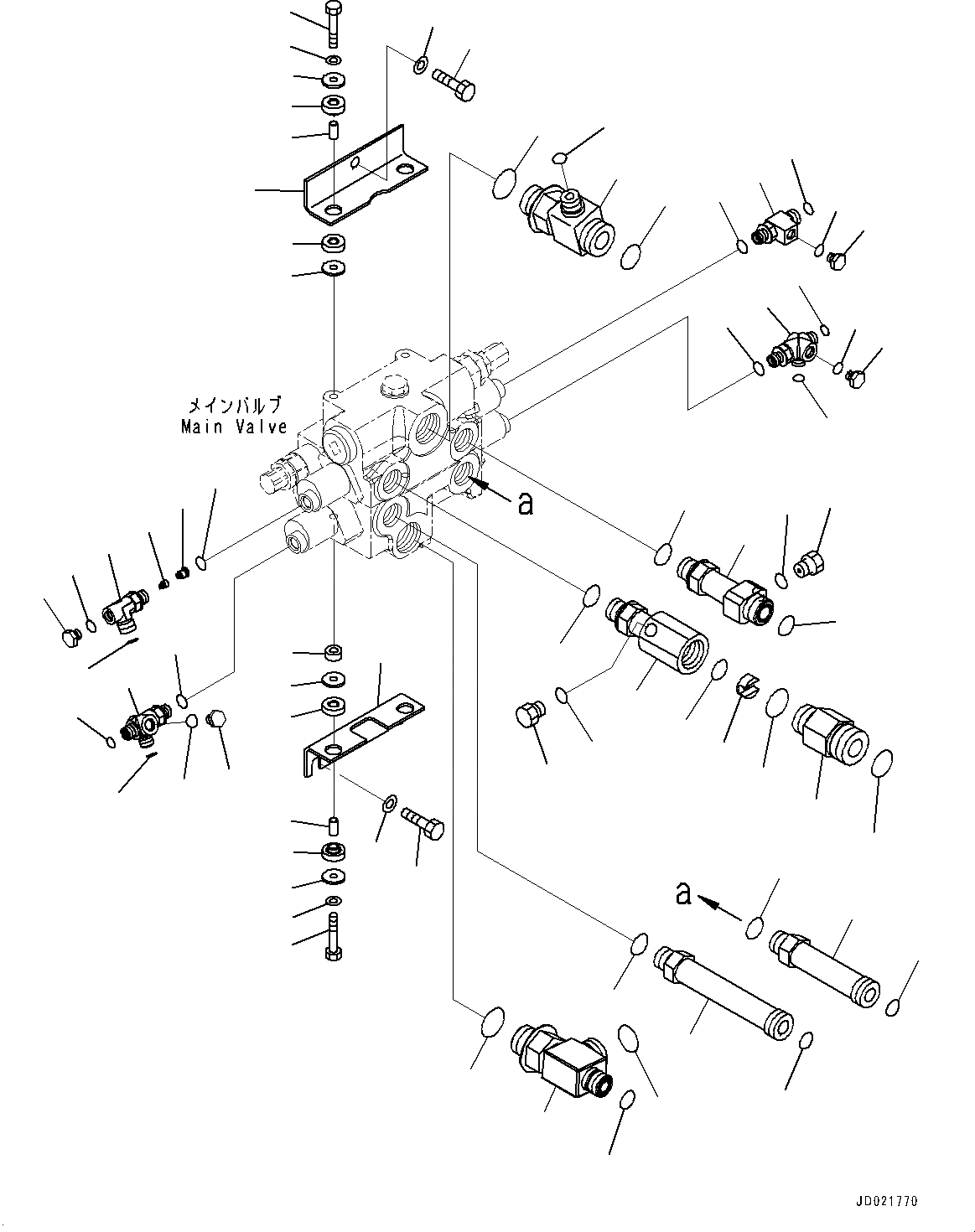 メインバルブ
Main Valve

a

a

JD021770