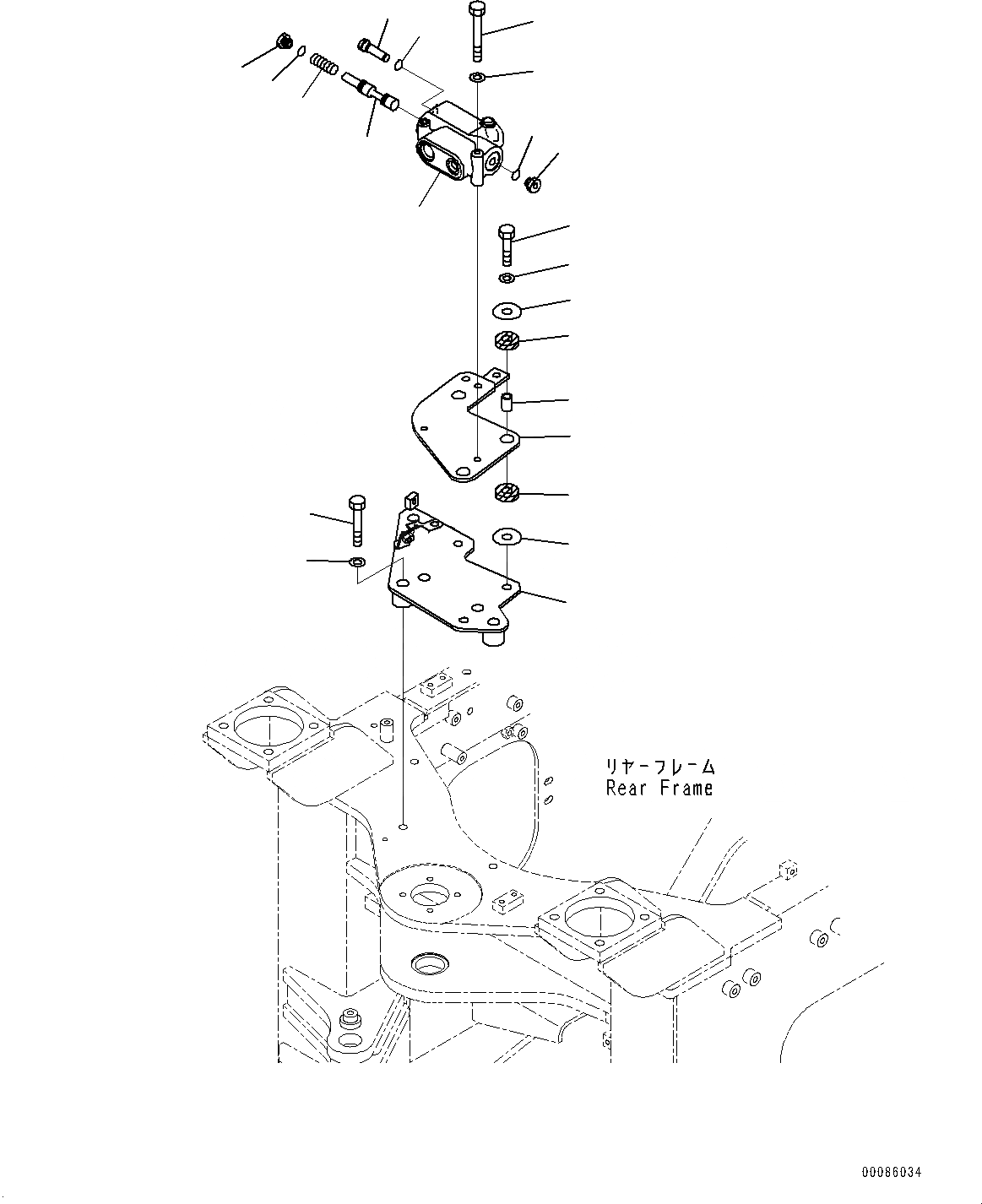 リヤーフレーム
Rear Frame

00086034