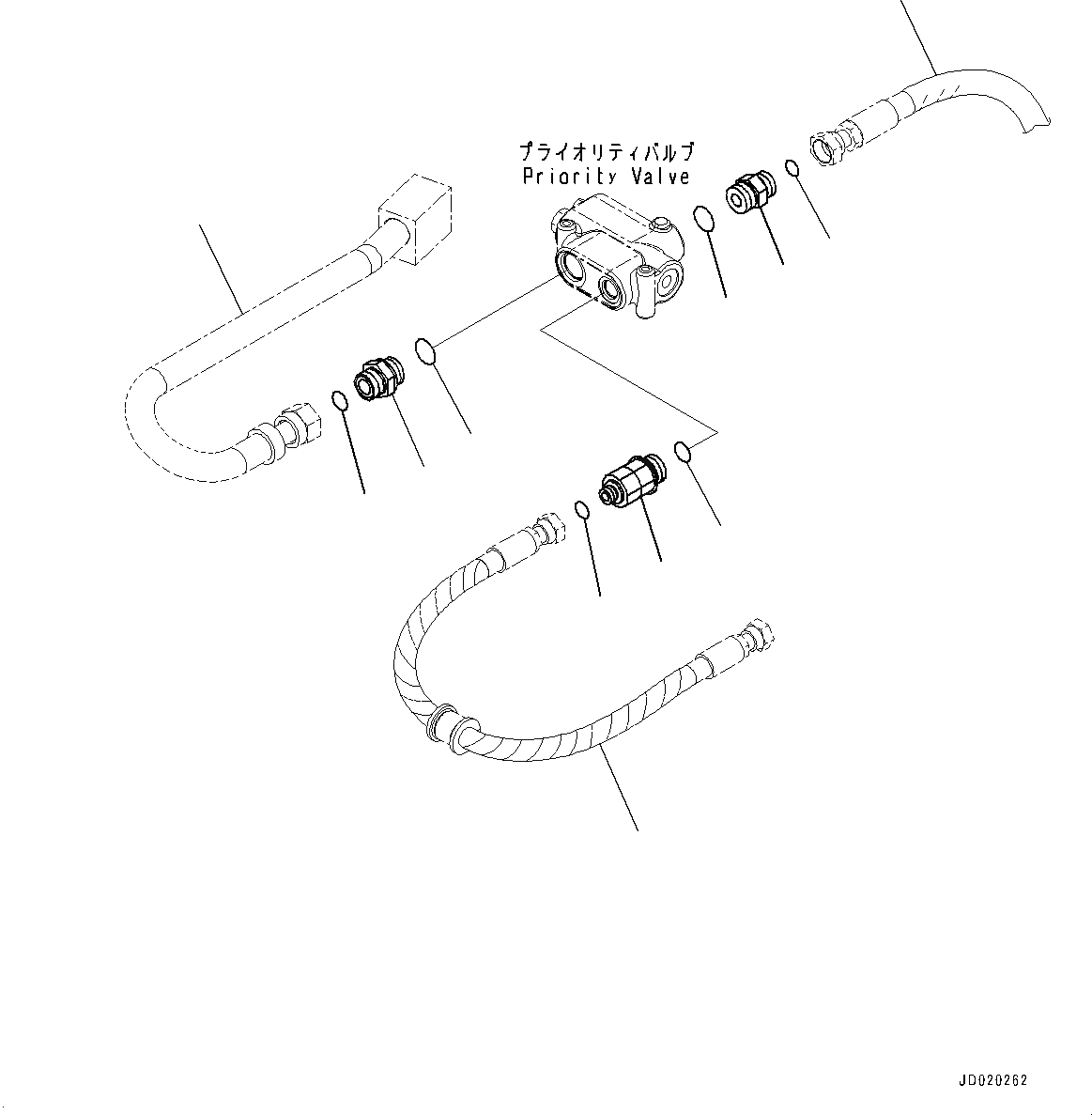 プライオリティバルブ
Priority Valve

JD020262