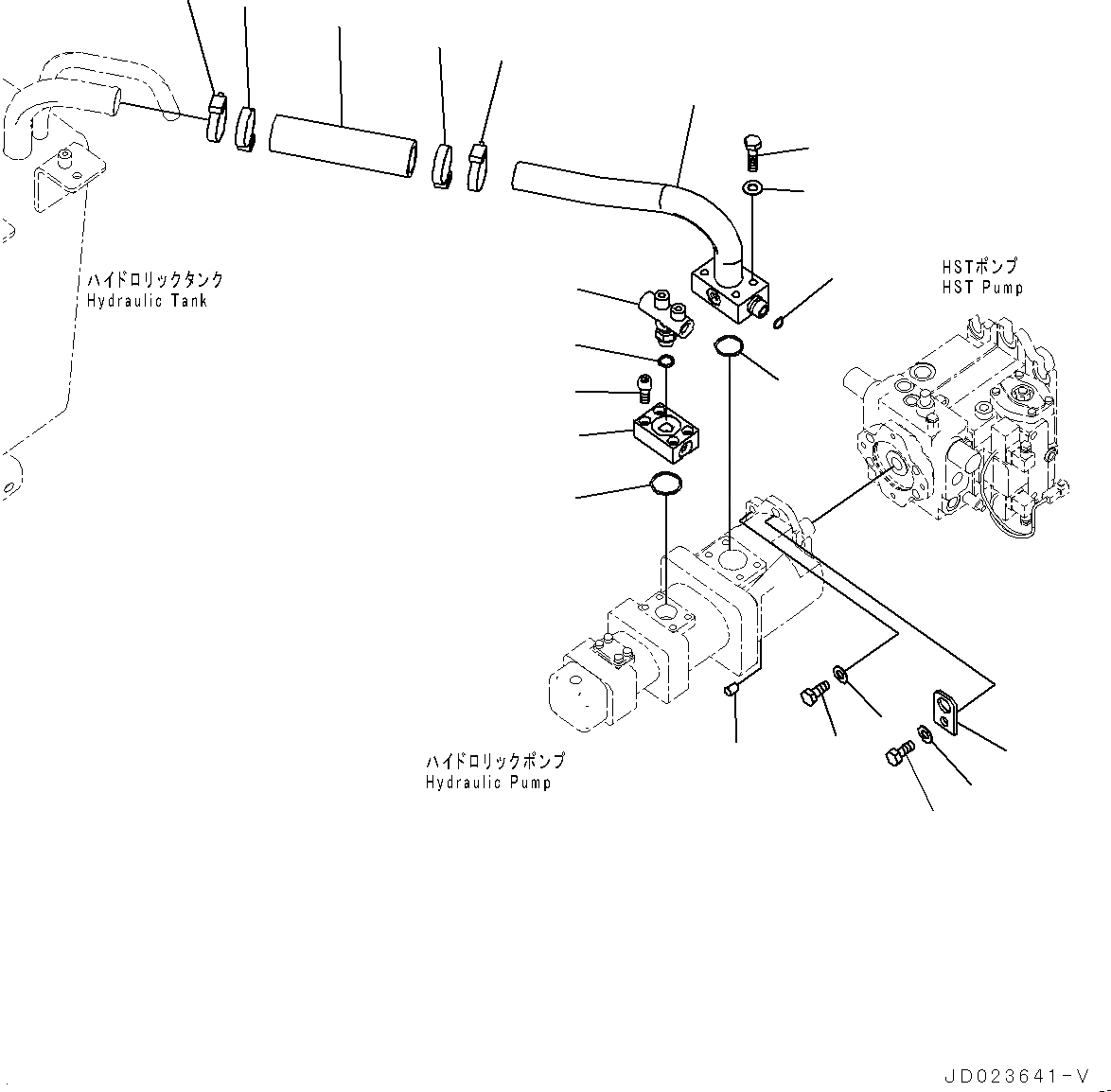 ハイドロリックタンク
Hydraulic Tank

HSTポンプ
HST Pump

ハイドロリックポンプ
Hydraulic Pump

JD023641-V