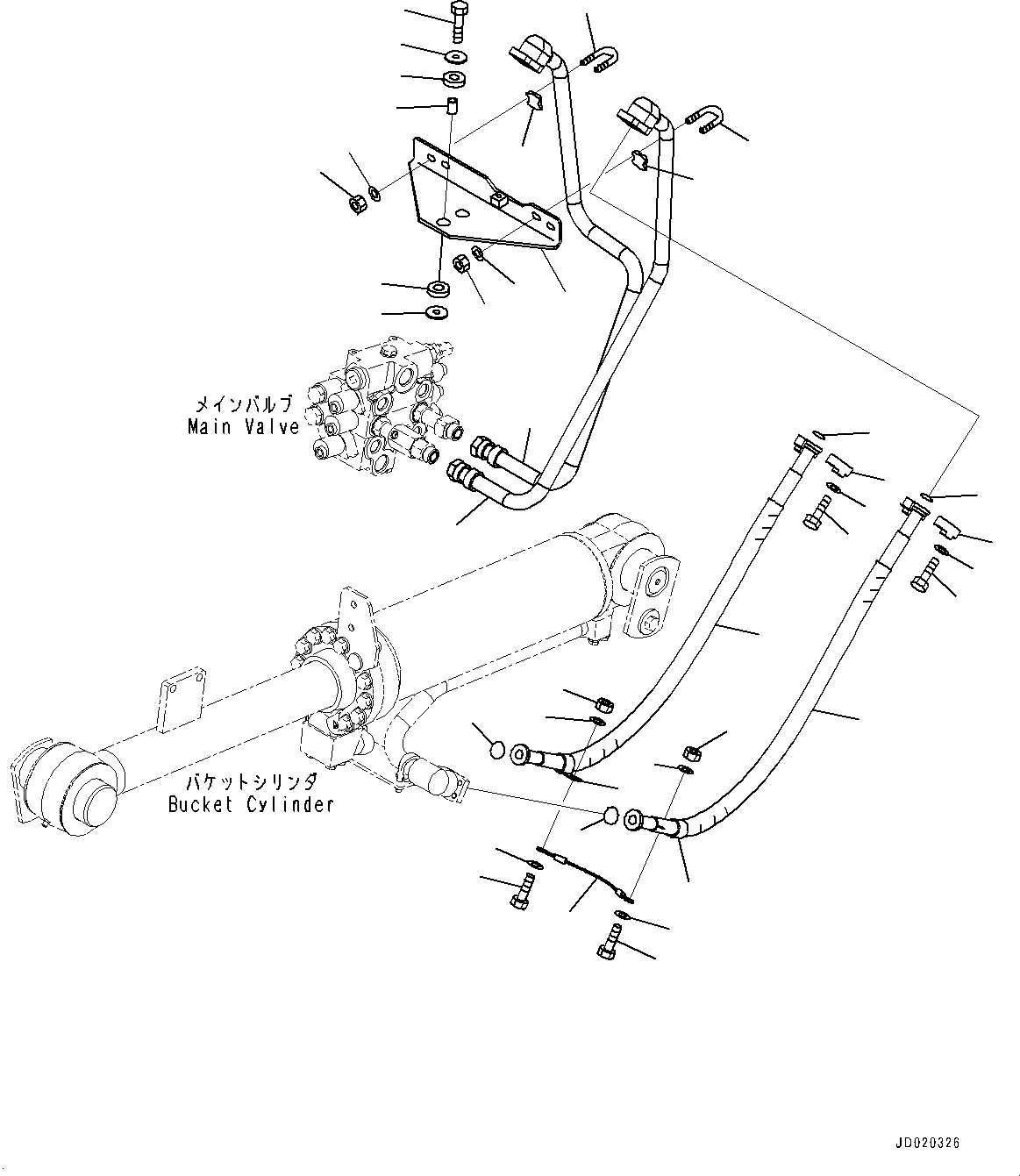 メインバルブ
Main Valve

バケットシリンダ
Bucket Cylinder

JD020326