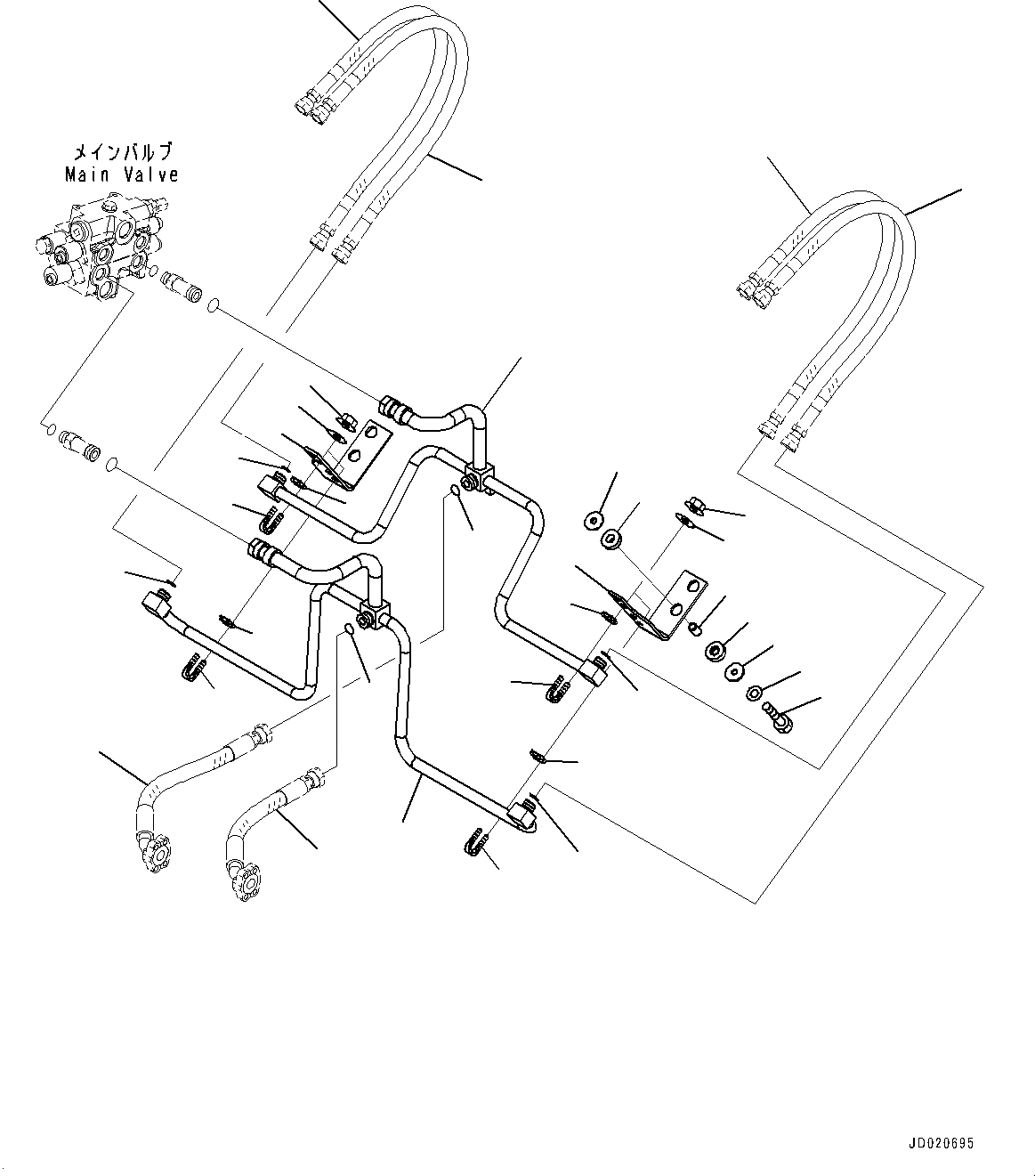 メインバルブ
Main Valve

JD020695