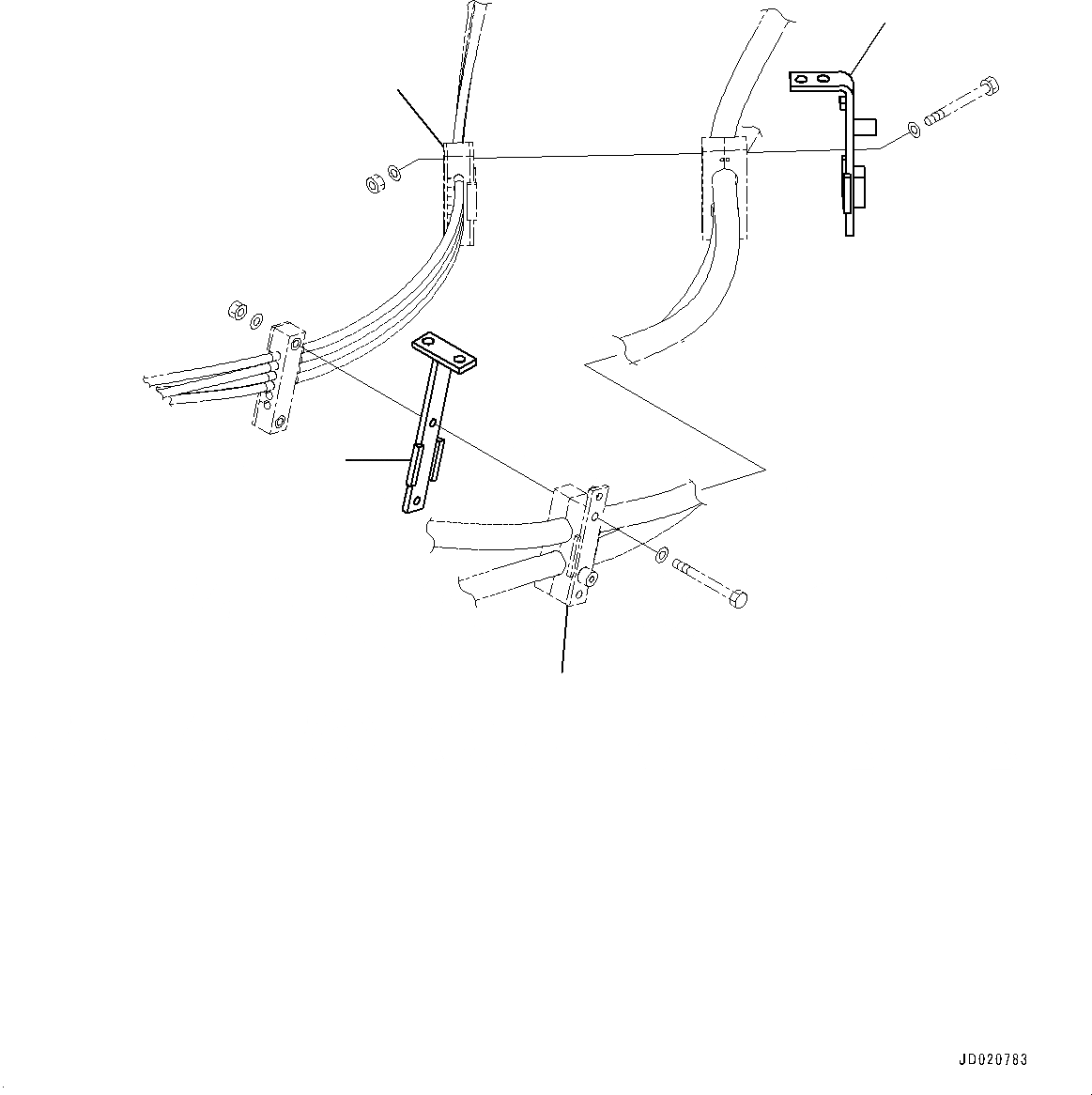 JD020783