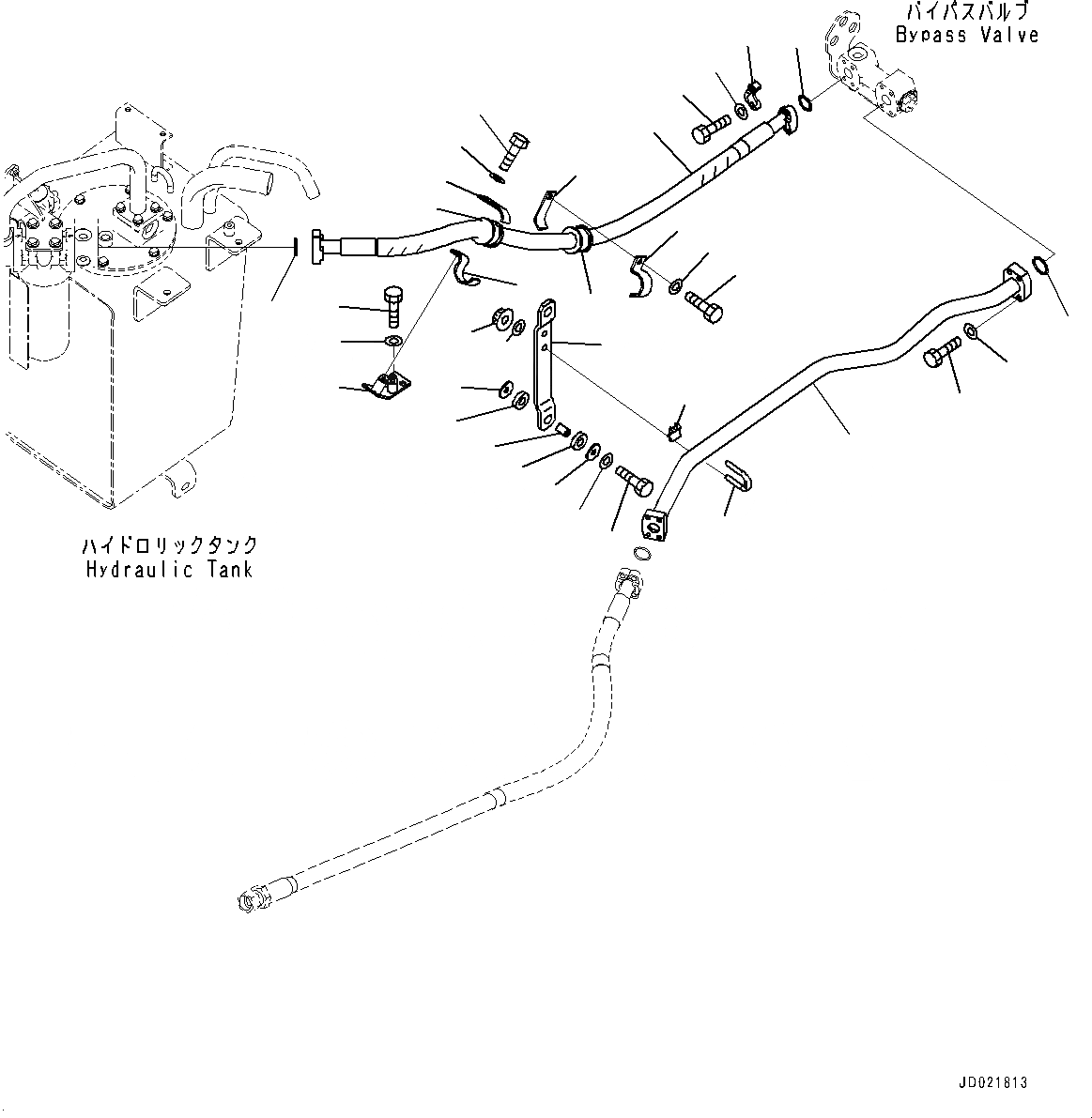 バイパスバルブ
Bypass Valve

ハイドロリックタンク
Hydraulic Tank

JD021813