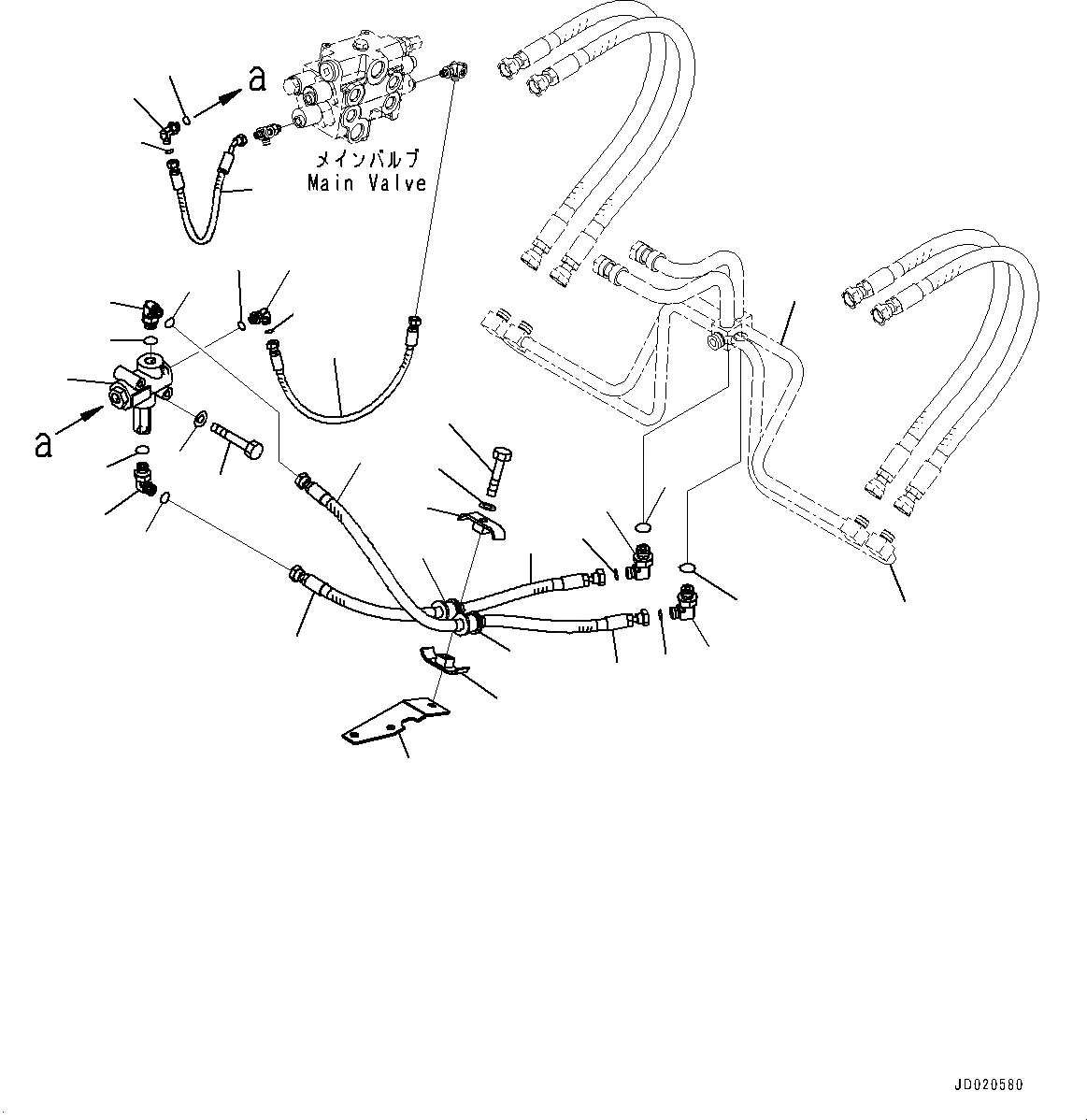 a

メインバルブ
Main Valve

a

JD020580