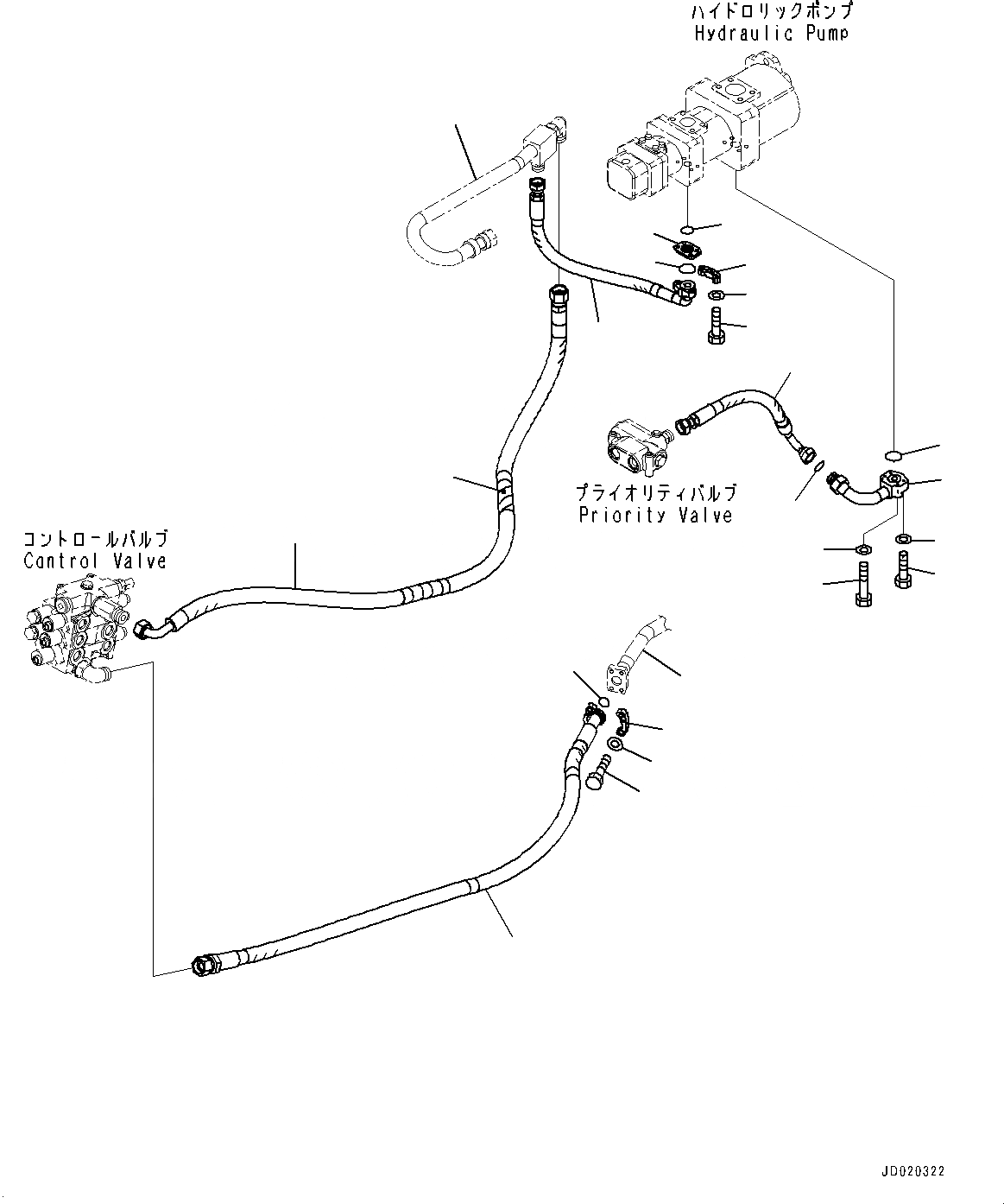 ハイドロリックポンプ
Hydraulic Pump

プライオリティバルブ
Priority Valve

コントロールバルブ
Control Valve

JD020322