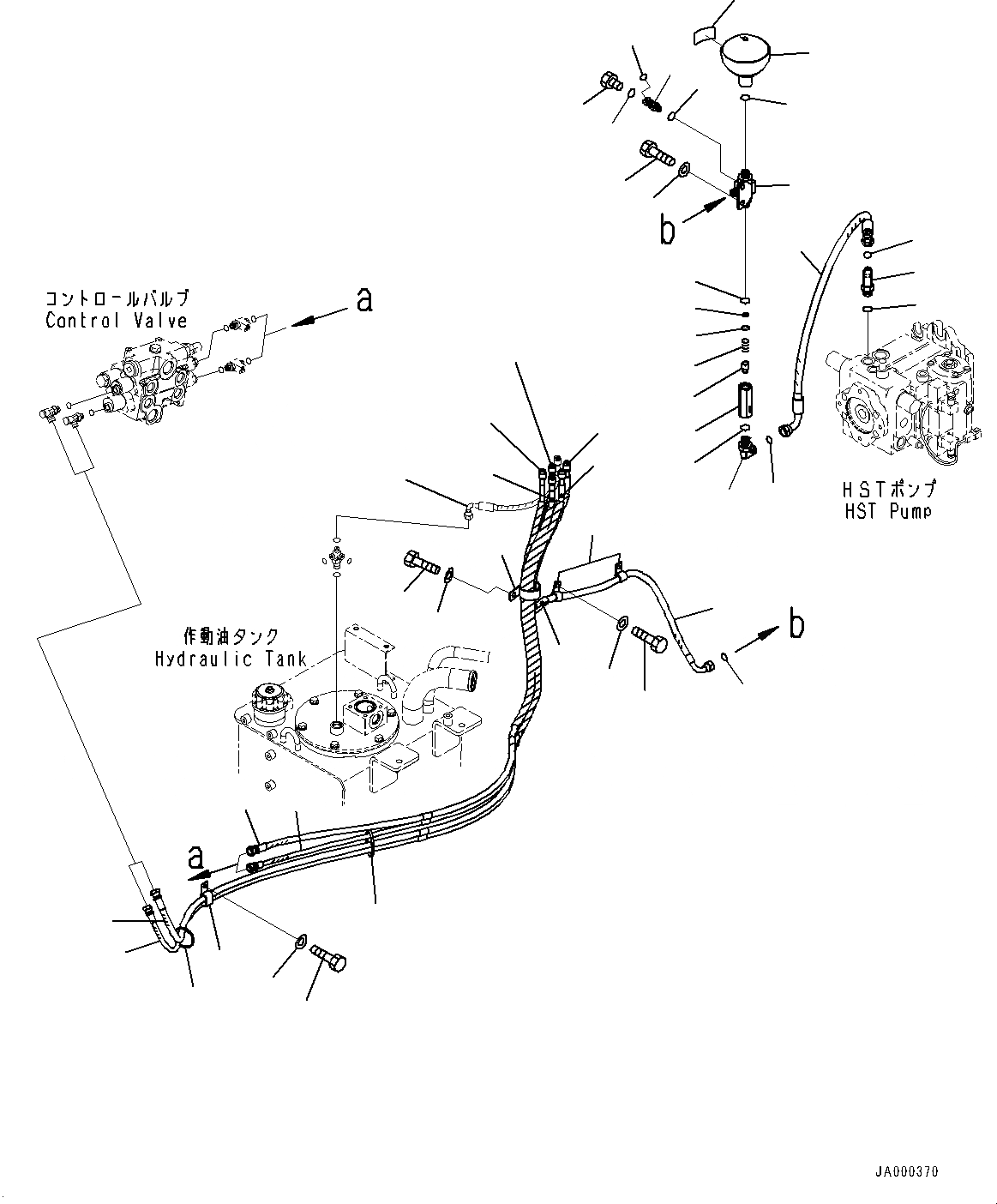 b

コントロールバルブ
Control Valve

a

HSTポンプ
HST Pump

作動油タンク
Hydraulic Tank

b

a

JA000370