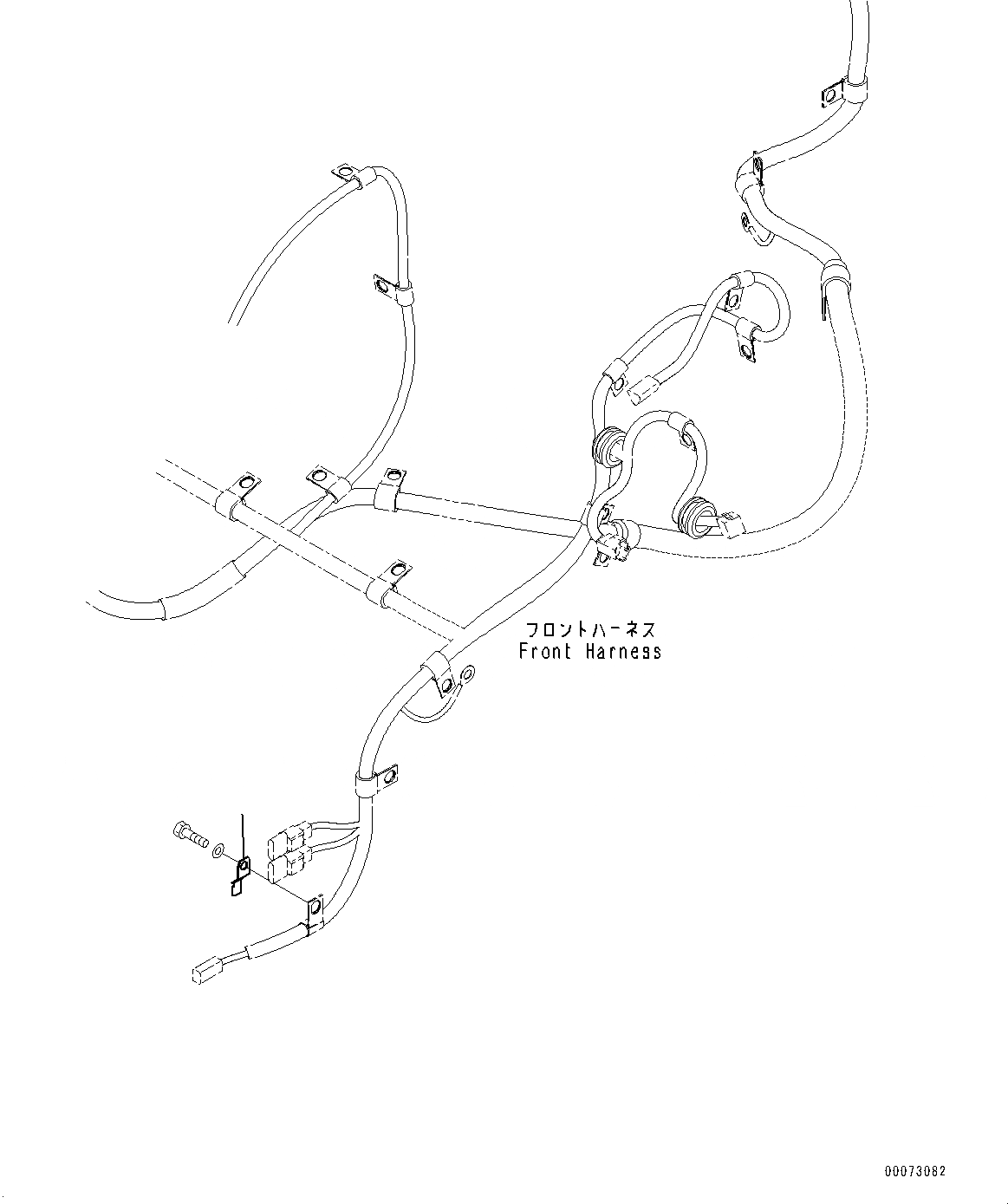 フロントハーネス
Front Harness

00073082