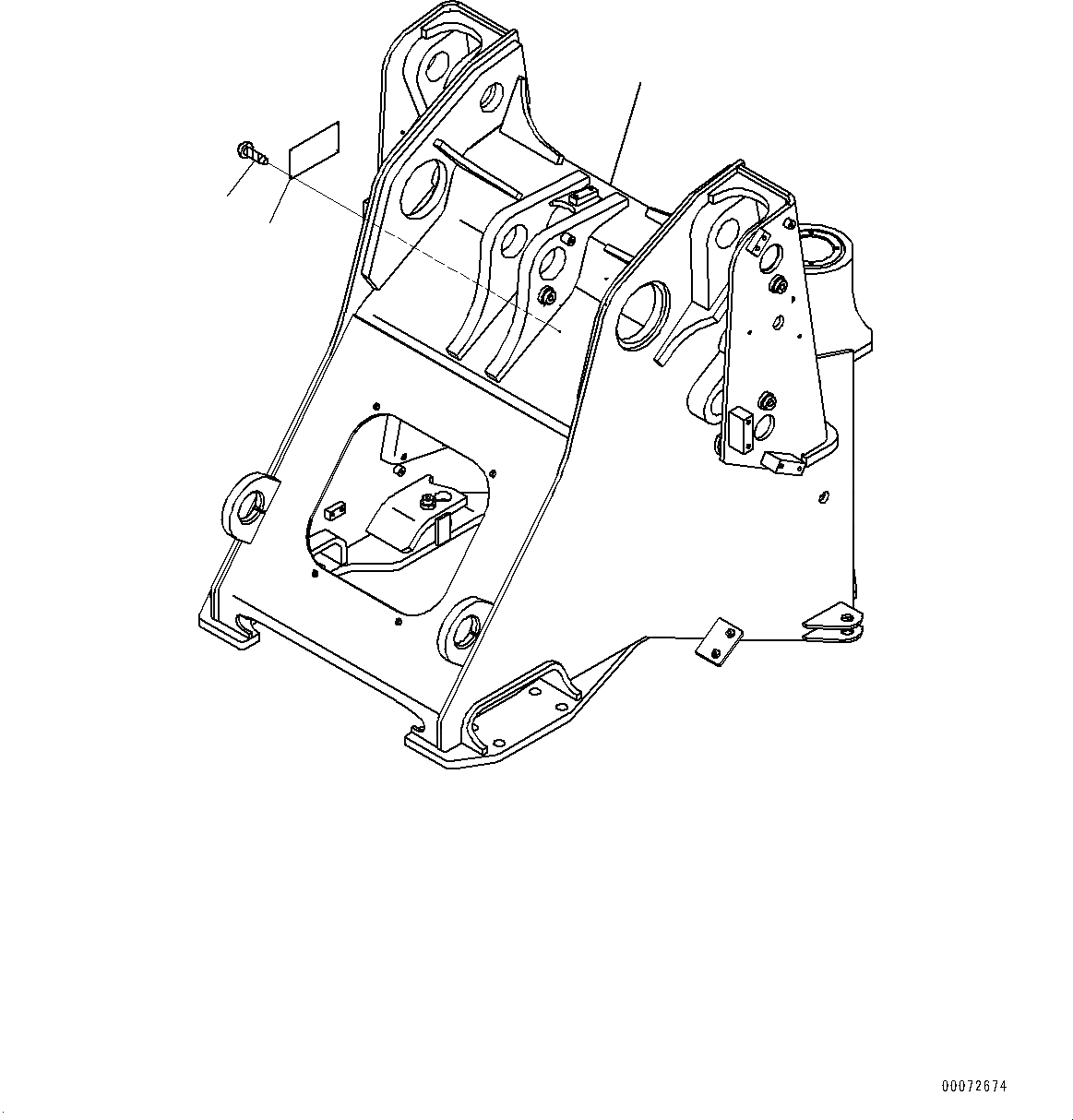 00072674