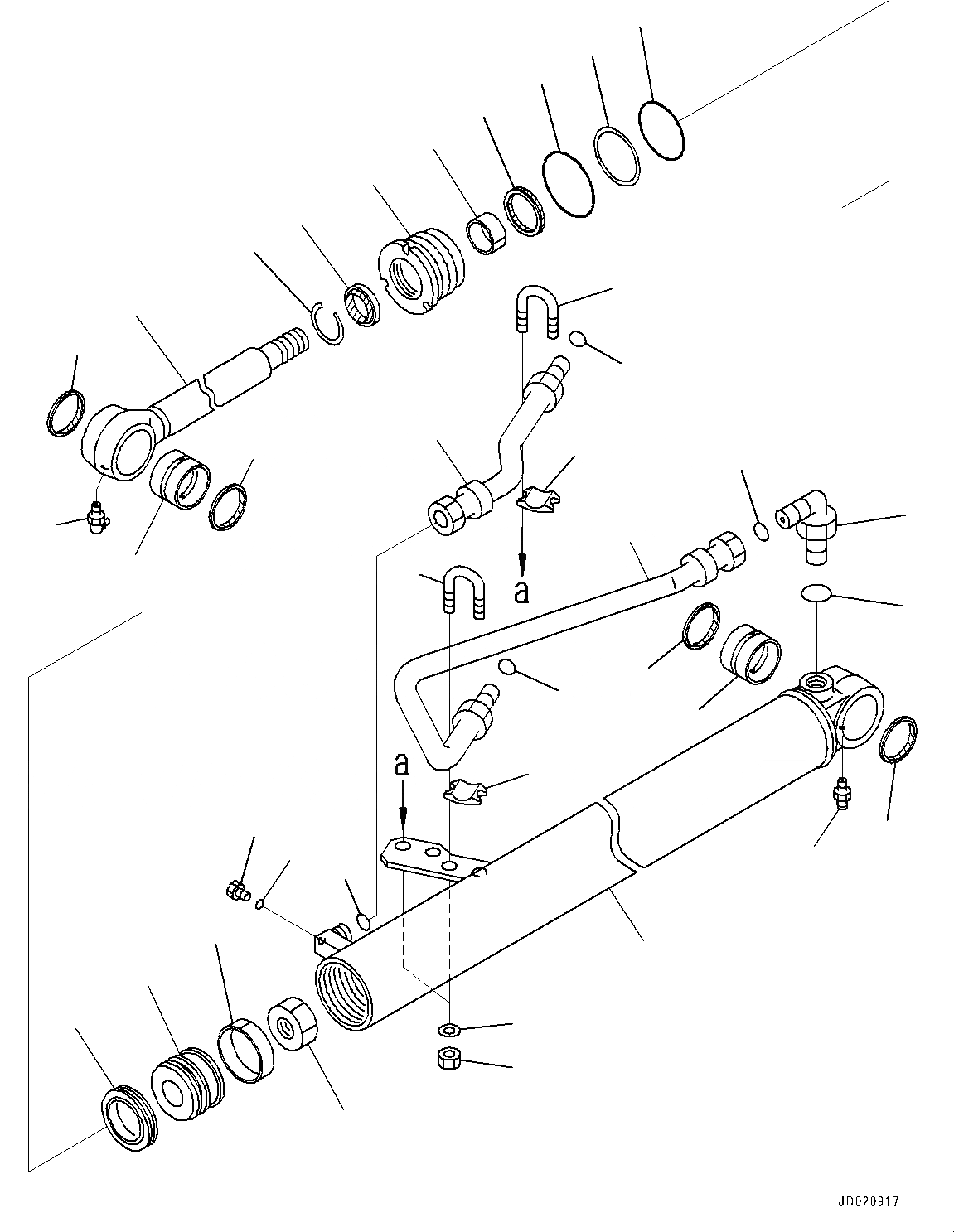 a

a

JD020917