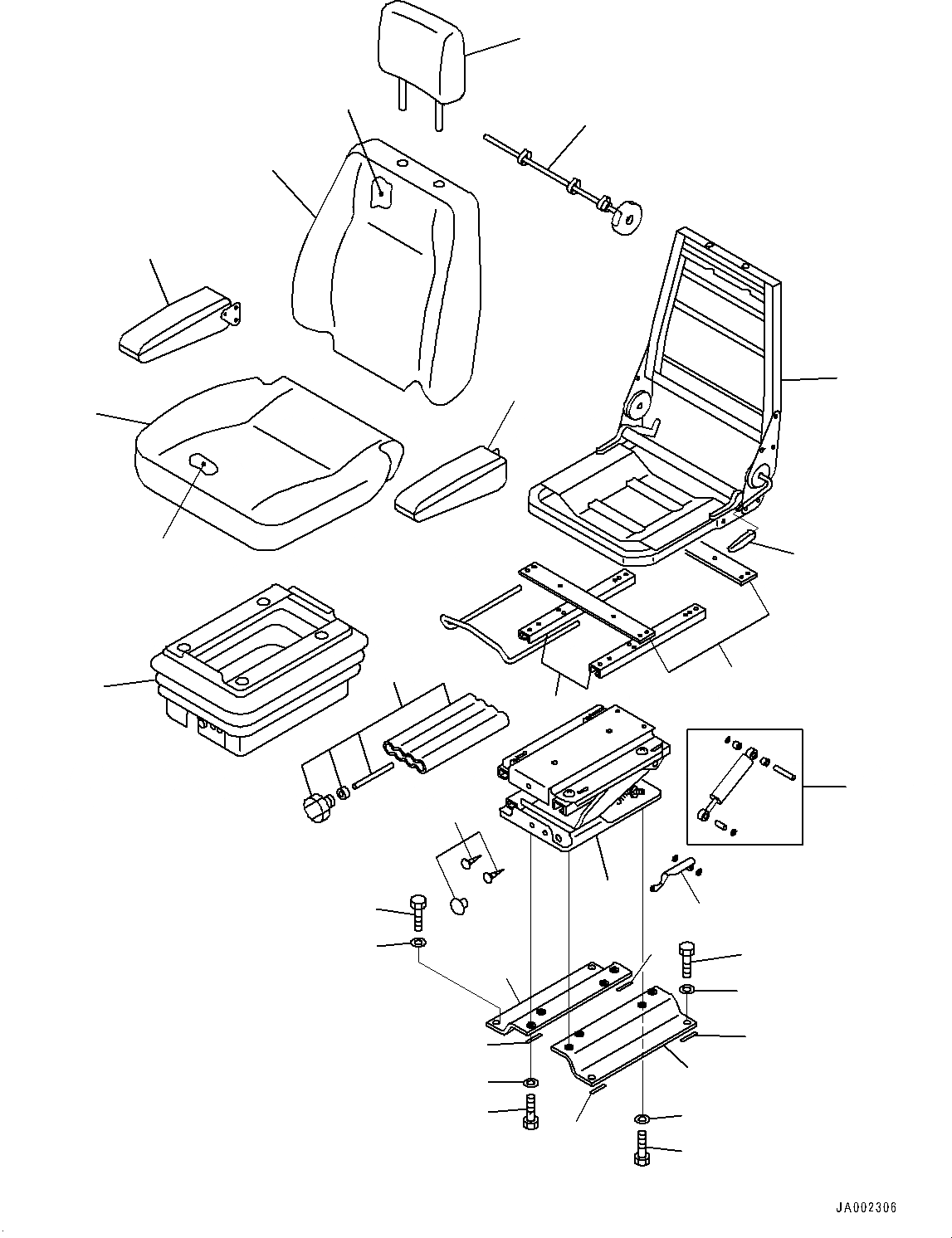 JA002306