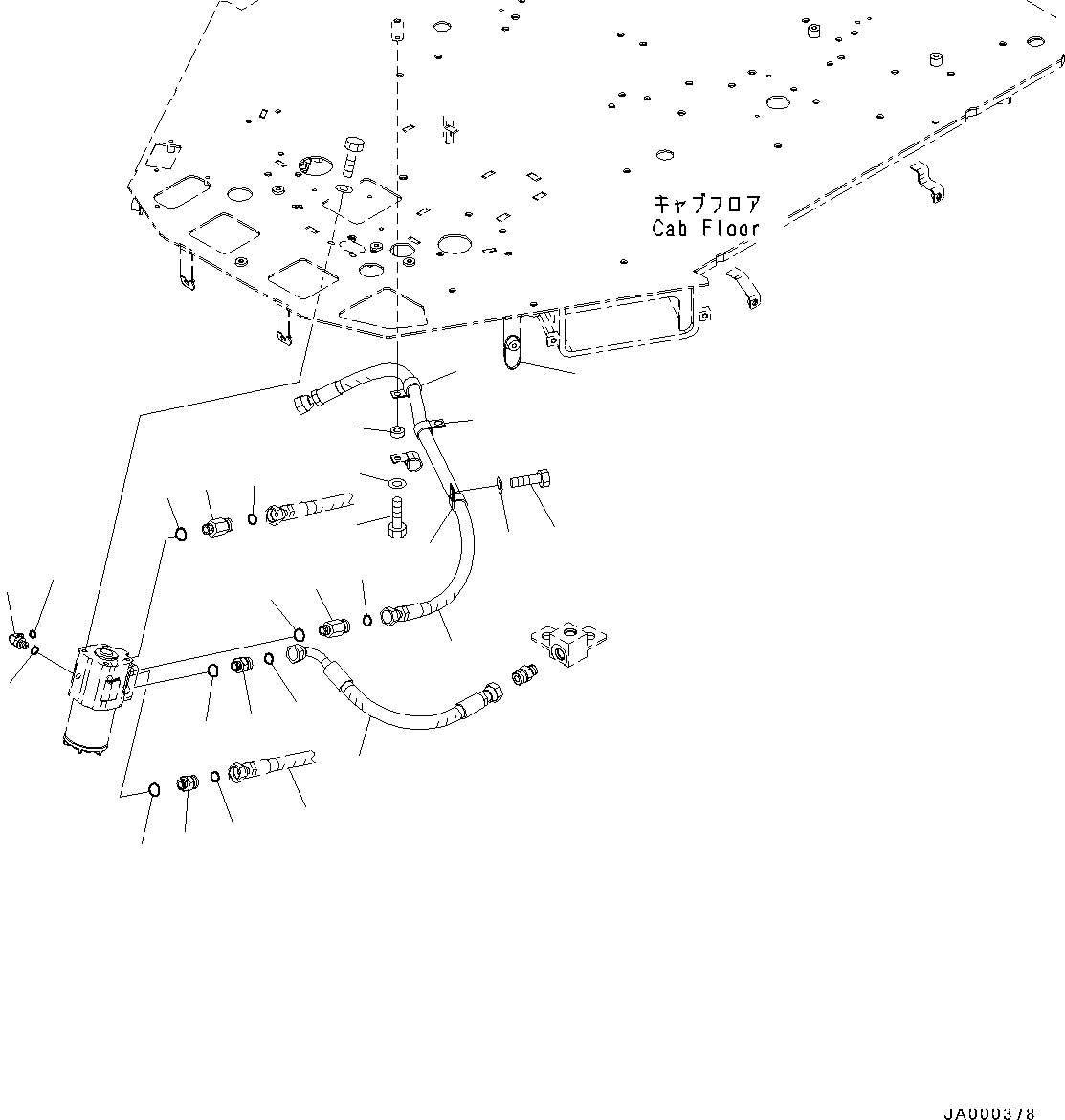 キャブフロア
Cab Floor

JA000378