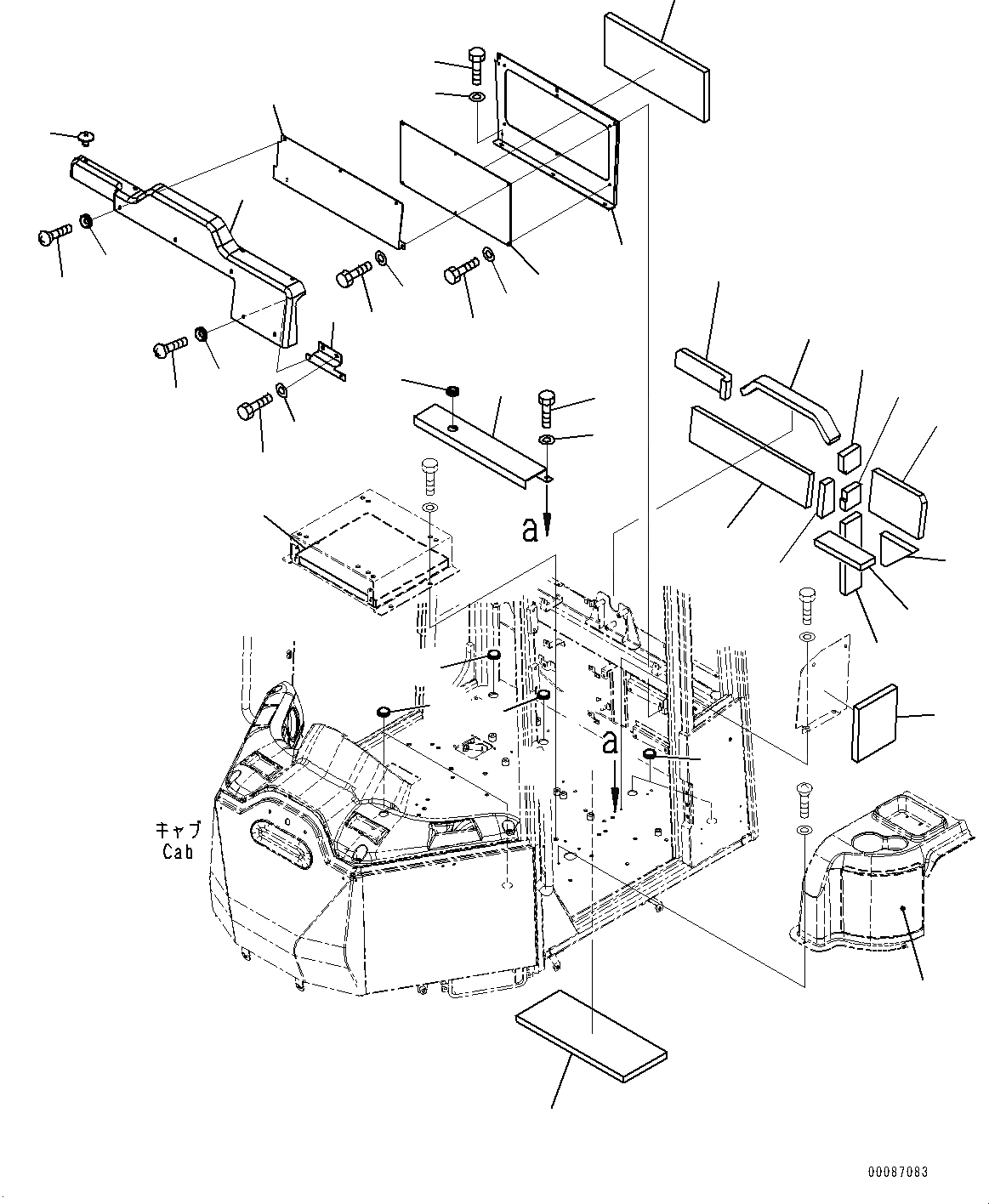 a

a

キャブ
Cab

00087083