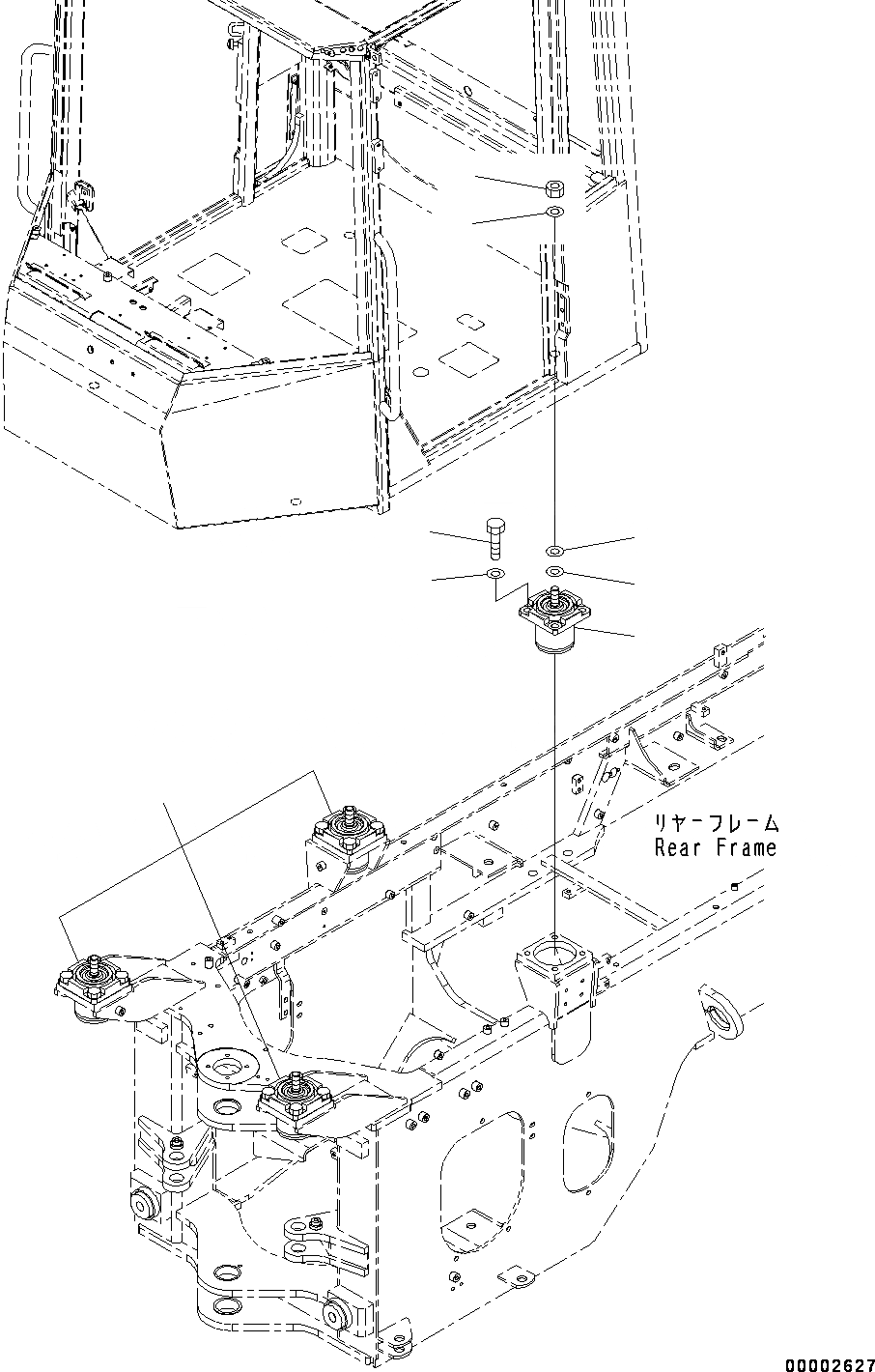 リヤーフレーム
Rear Frame

00002627