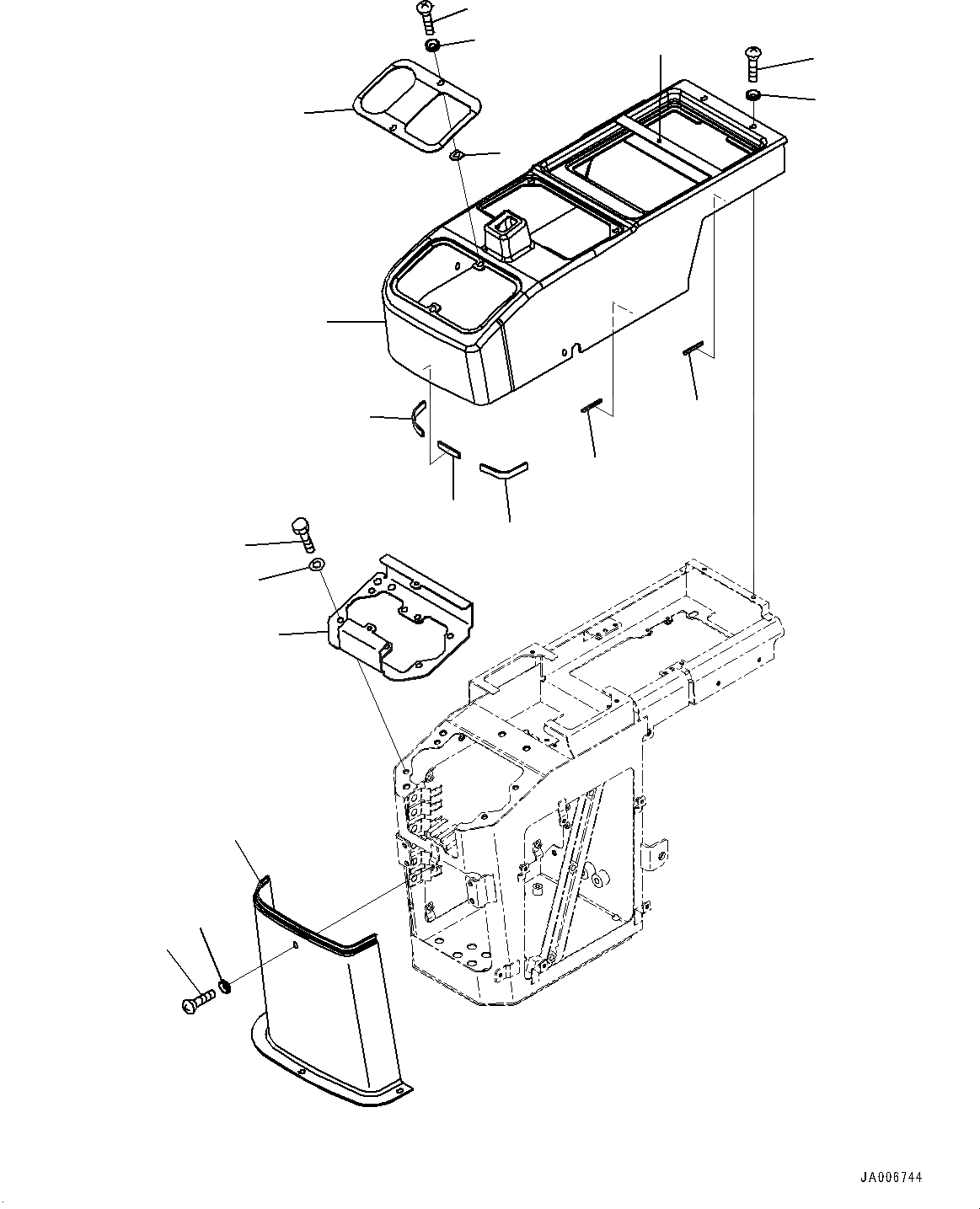 JA006744