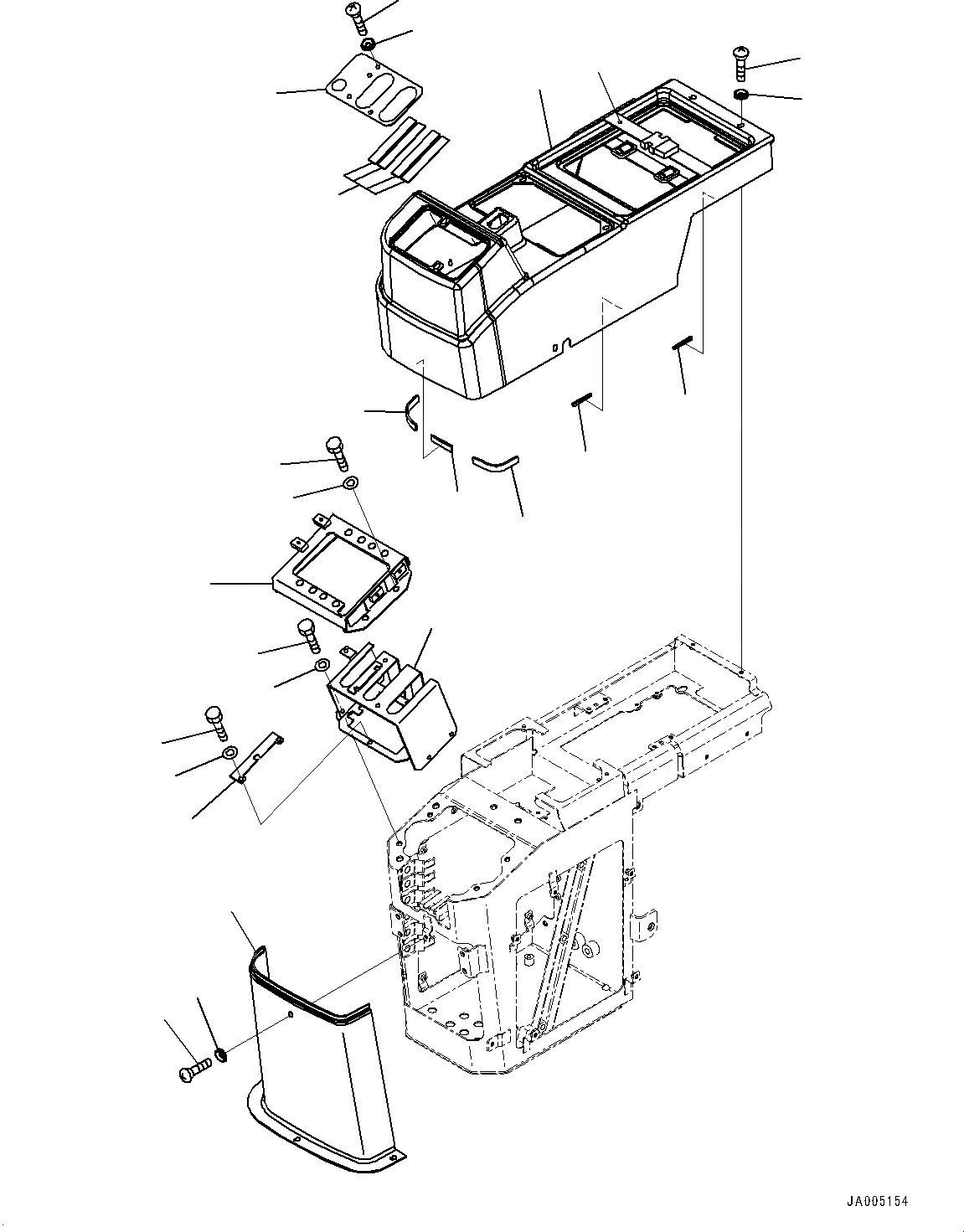 JA005154