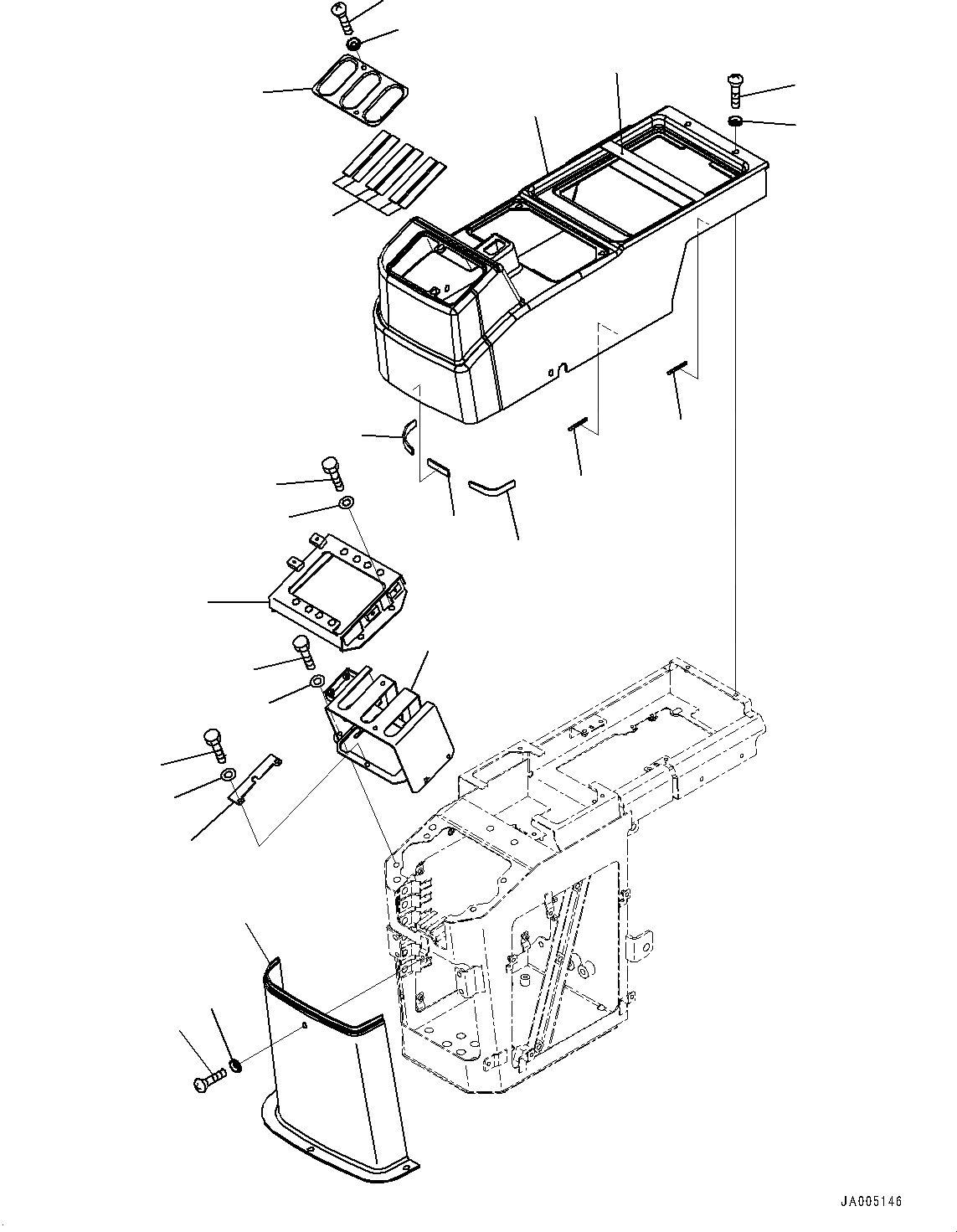 JA005146