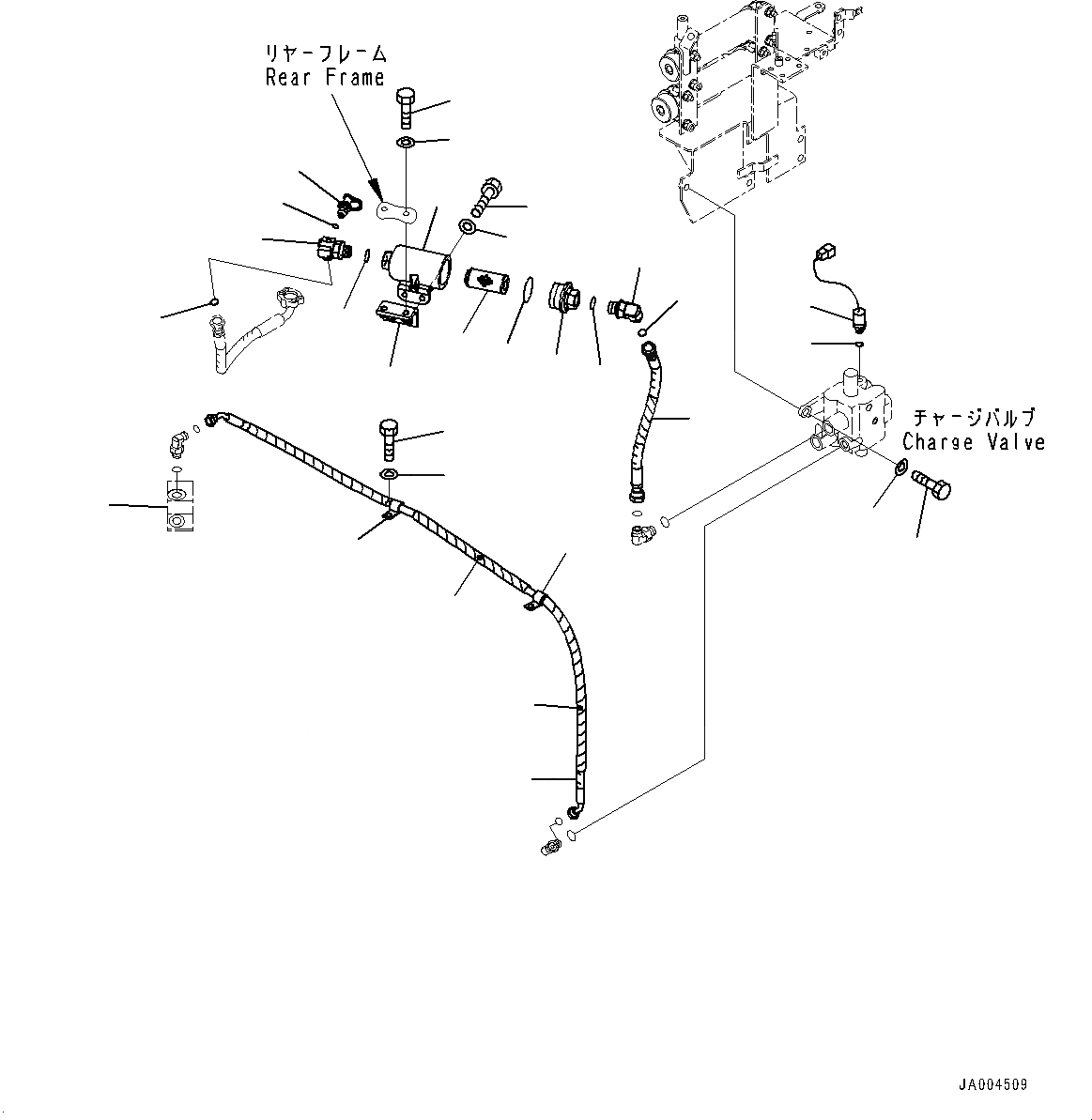 リヤーフレーム
Rear Frame

チャージバルブ
Charge Valve

JA004509