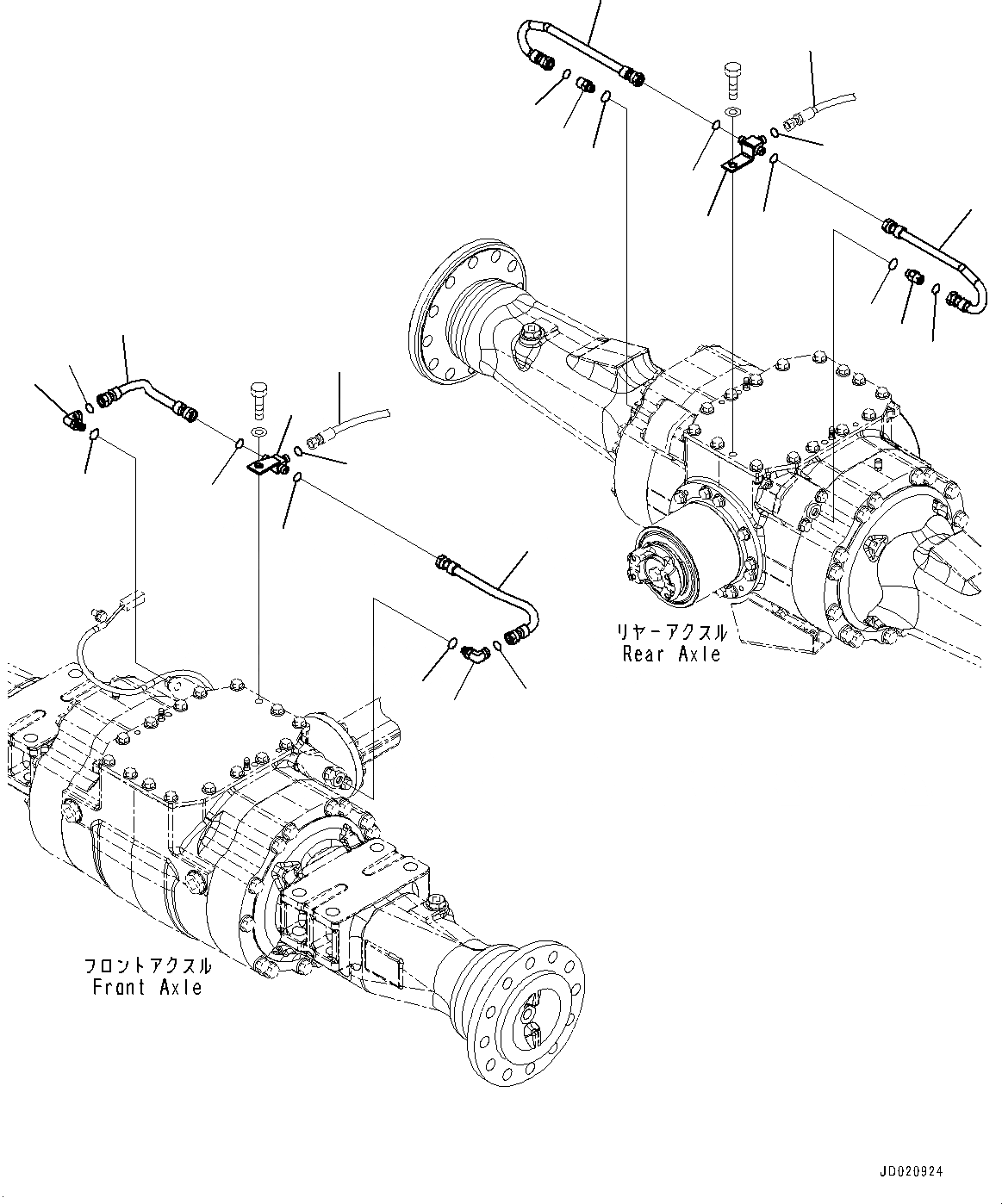 リヤーアクスル
Rear Axle

フロントアクスル
Front Axle

JD020924