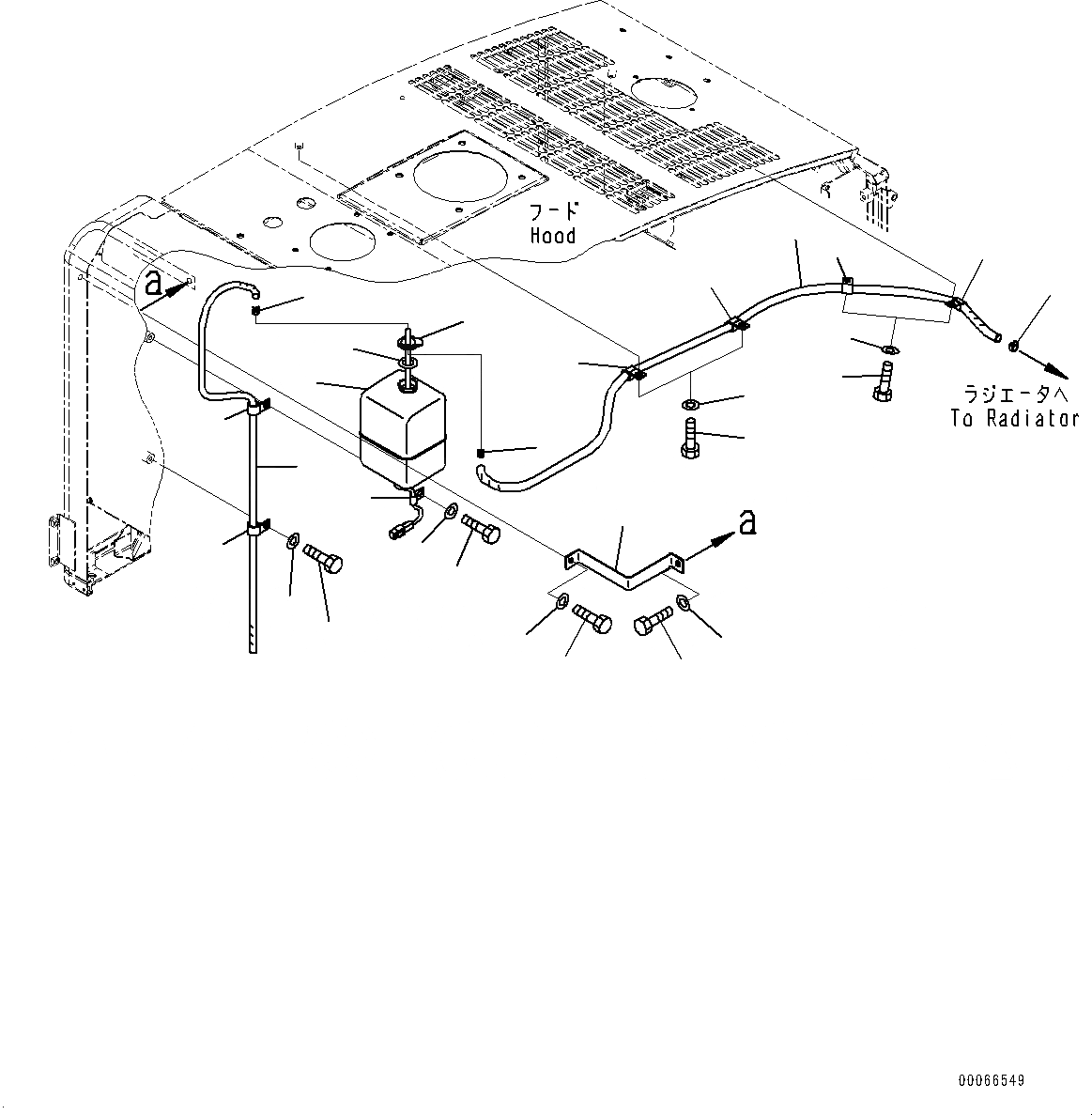 フード
Hood

a

ラジエータへ
To Radiator

a

00066549