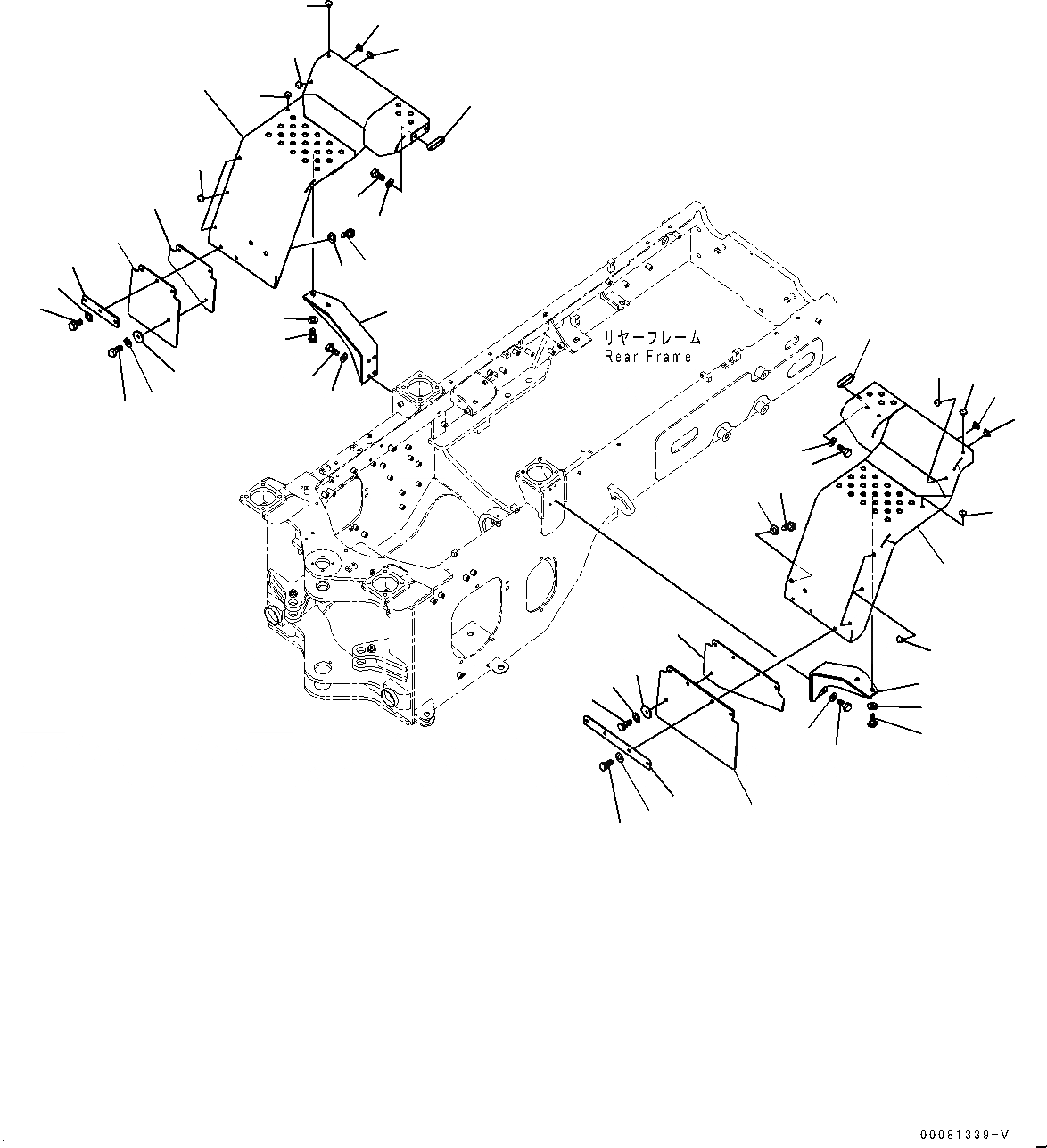 リヤーフレーム
Rear Frame

00081339-V