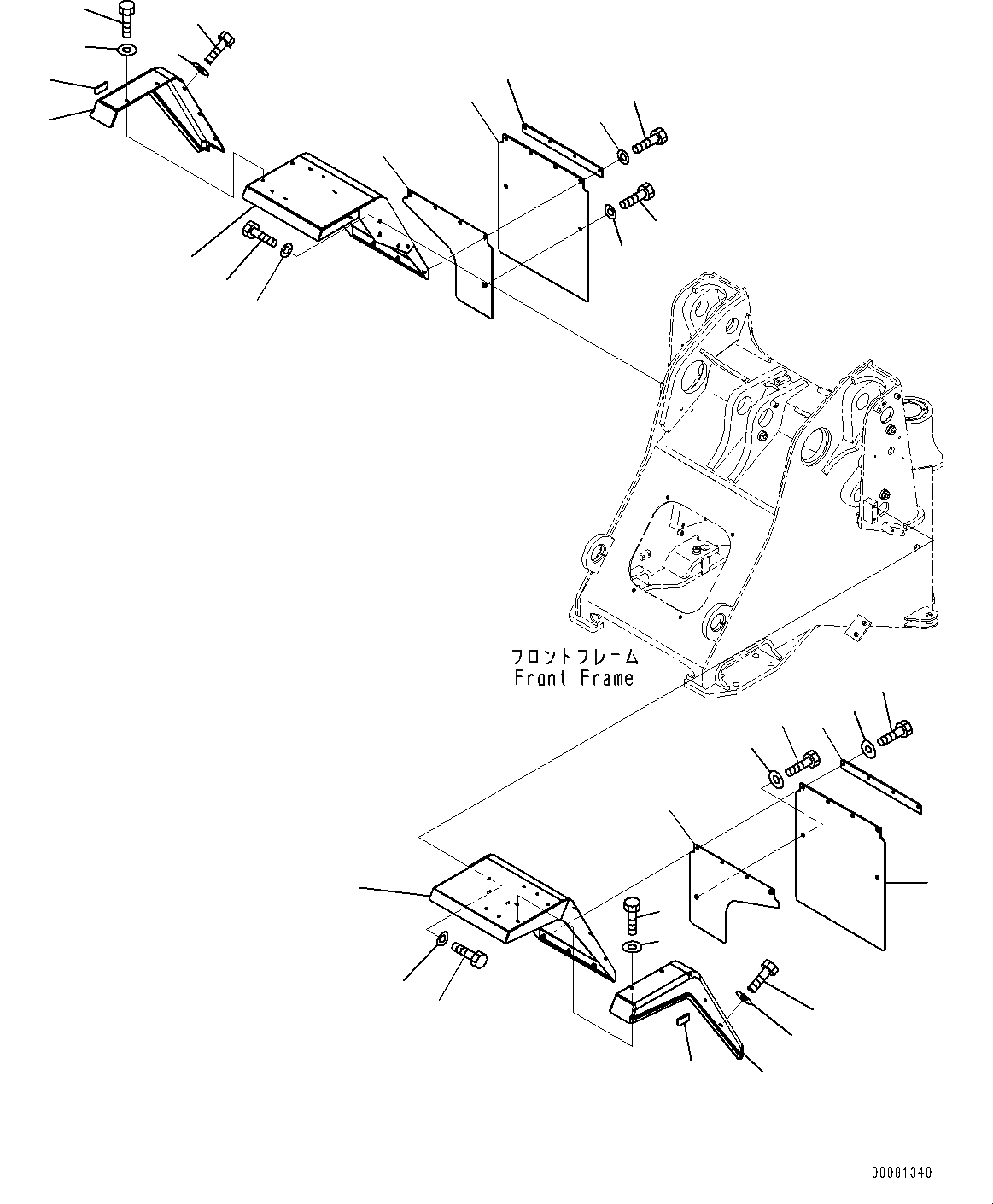 フロントフレーム
Front Frame

00081340