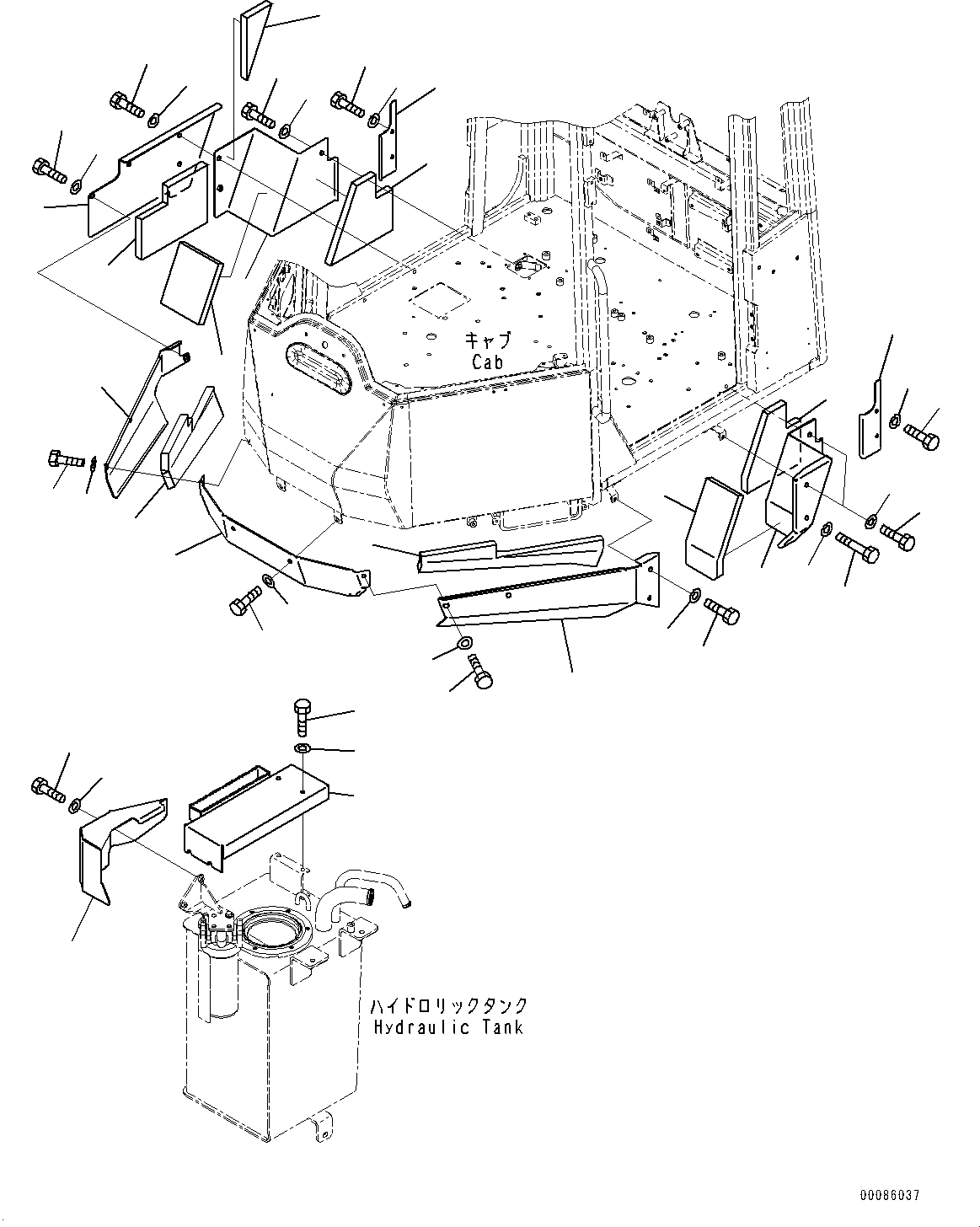 キャブ
Cab

ハイドロリックタンク
Hydraulic Tank

00086037