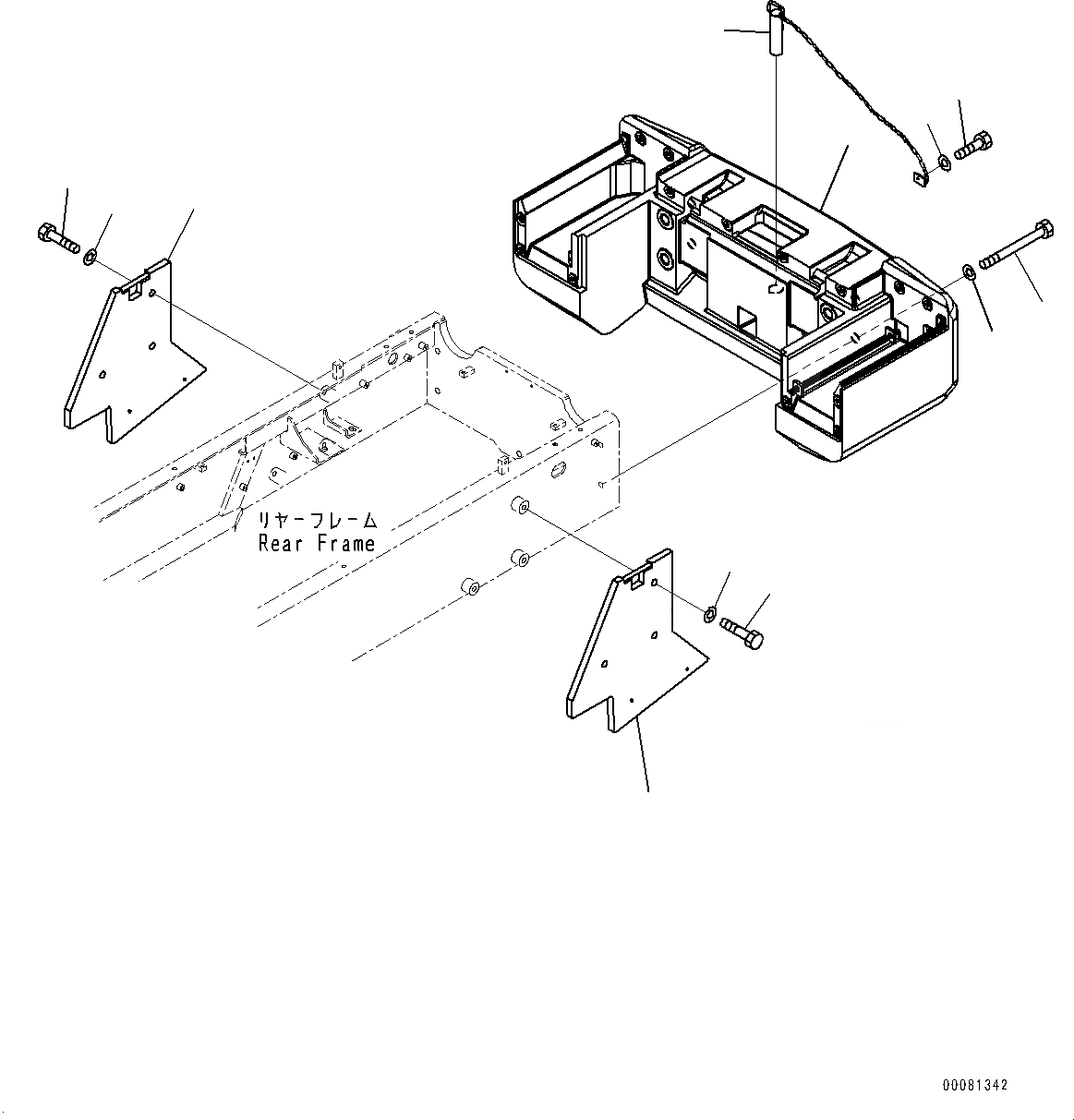 リヤーフレーム
Rear Frame

00081342