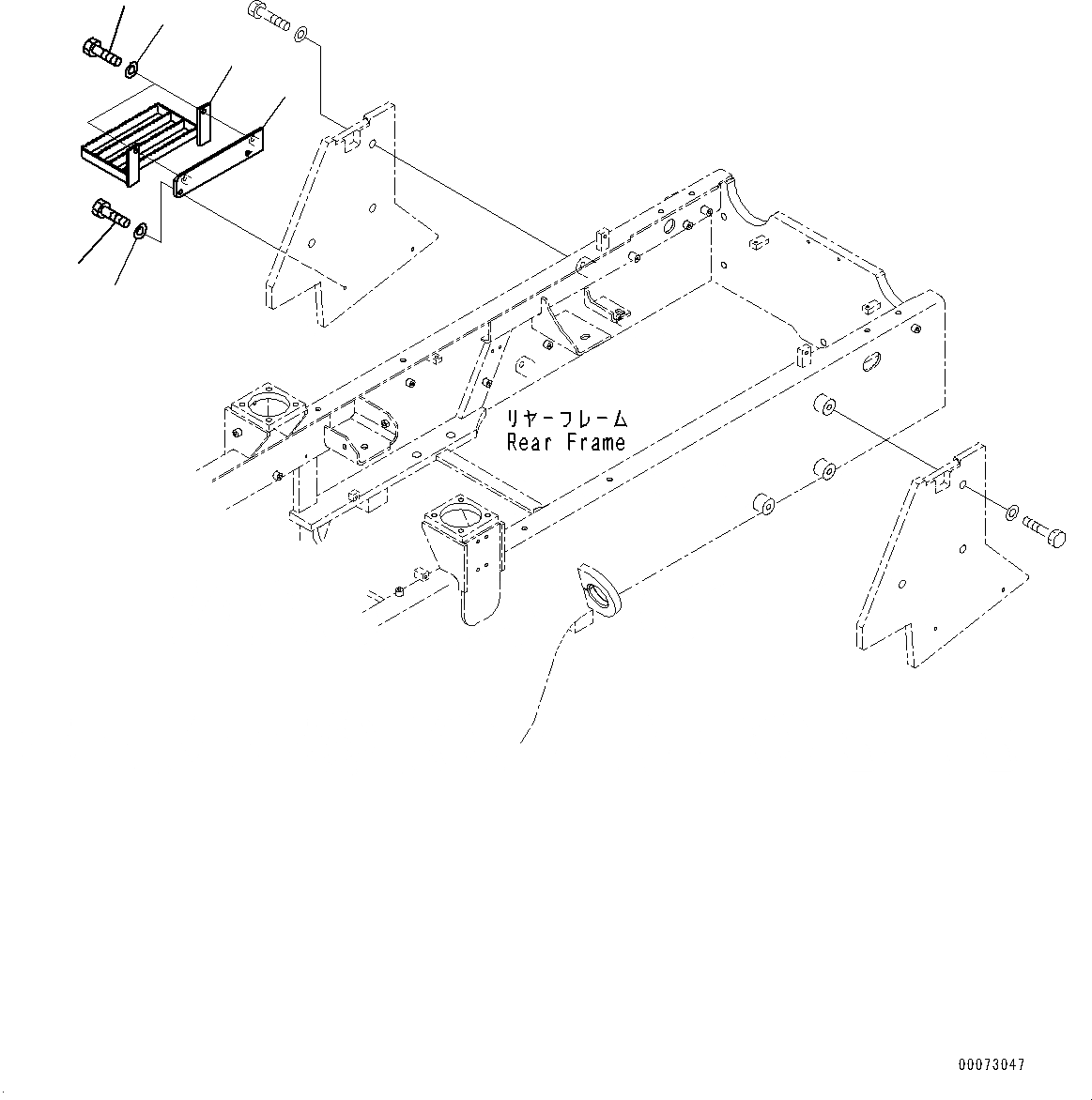 リヤーフレーム
Rear Frame

00073047