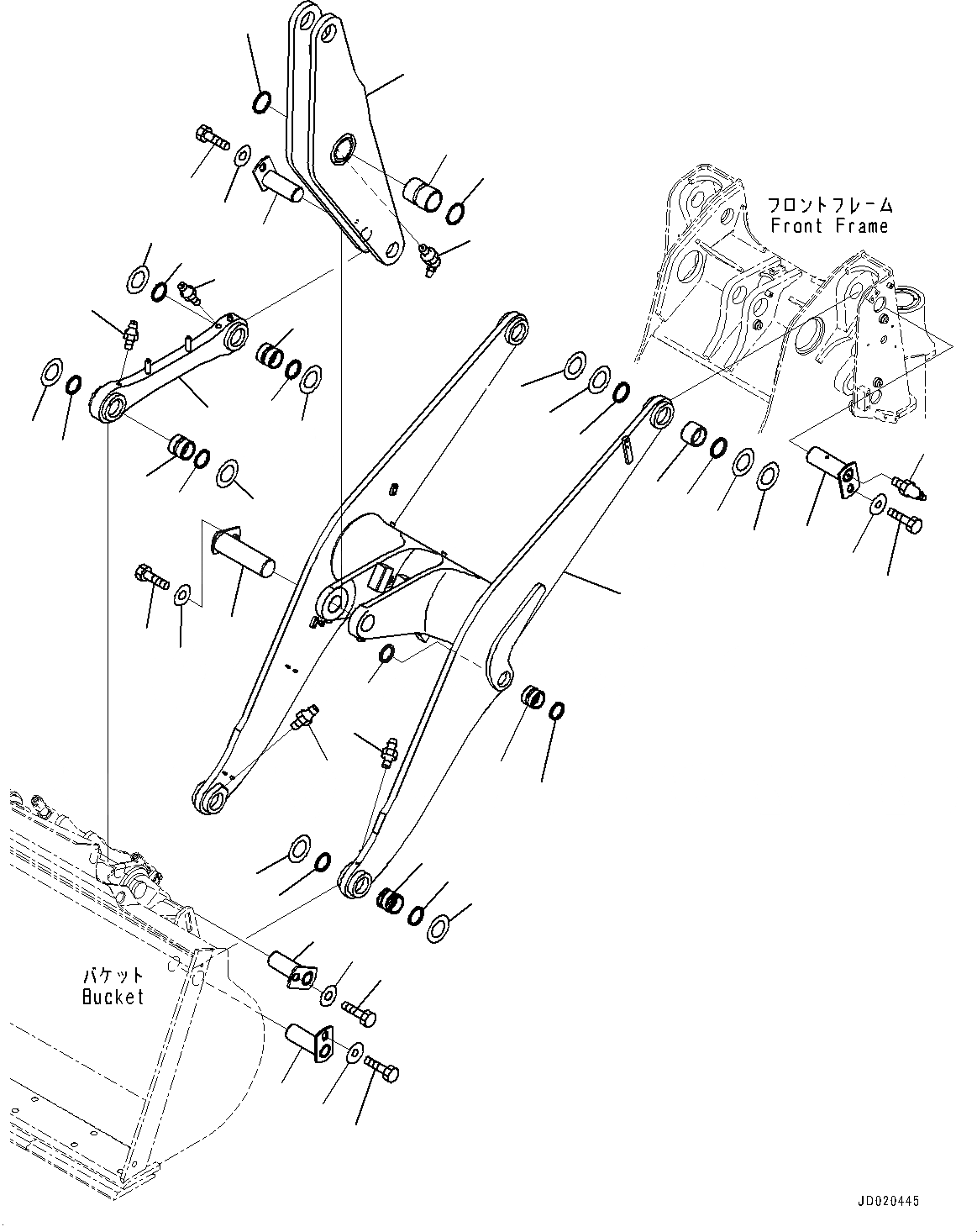 フロントフレーム
Front Frame

バケット
Bucket

JD020445