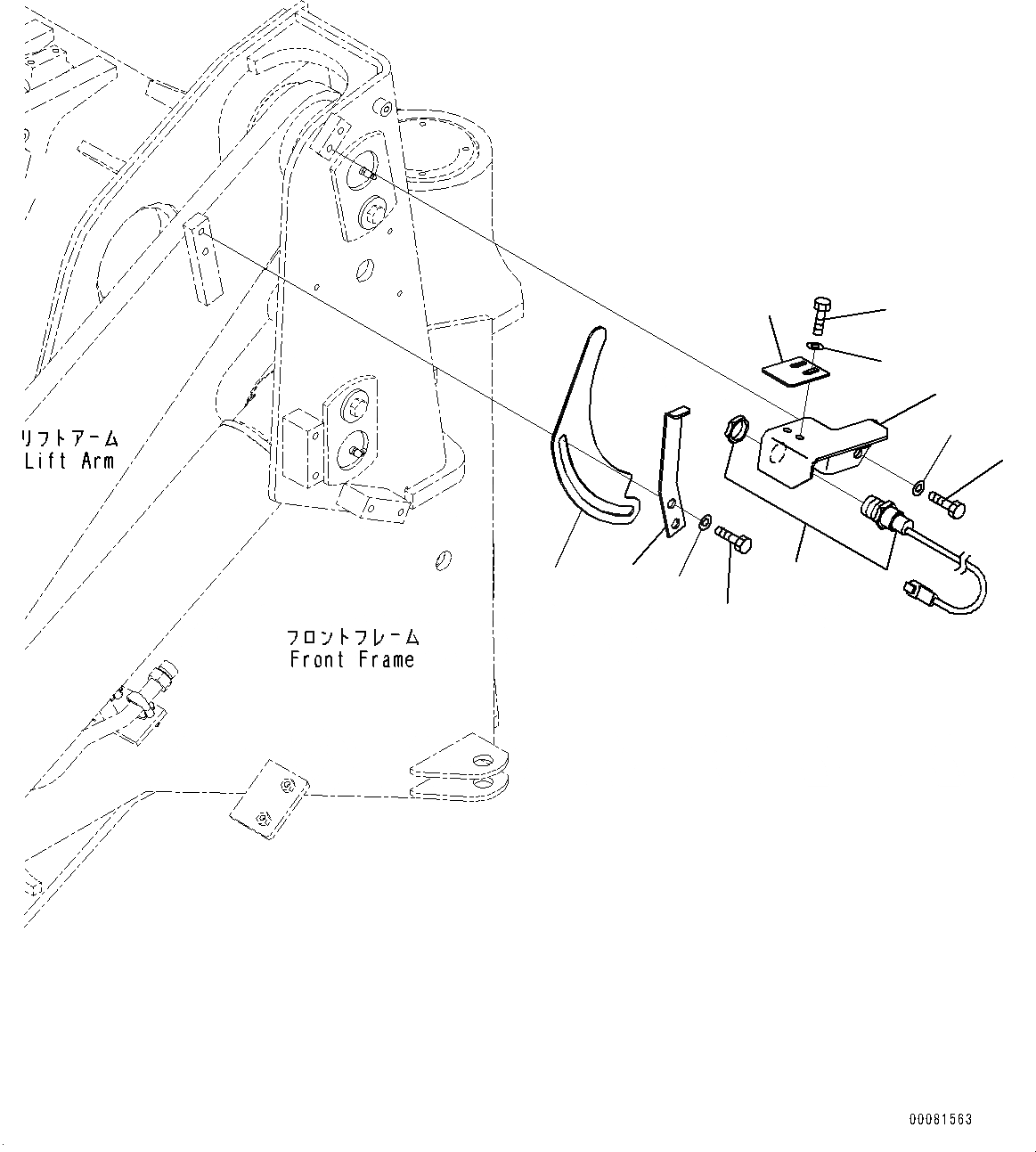 リフトアーム
Lift Arm

フロントフレーム
Front Frame

00081563