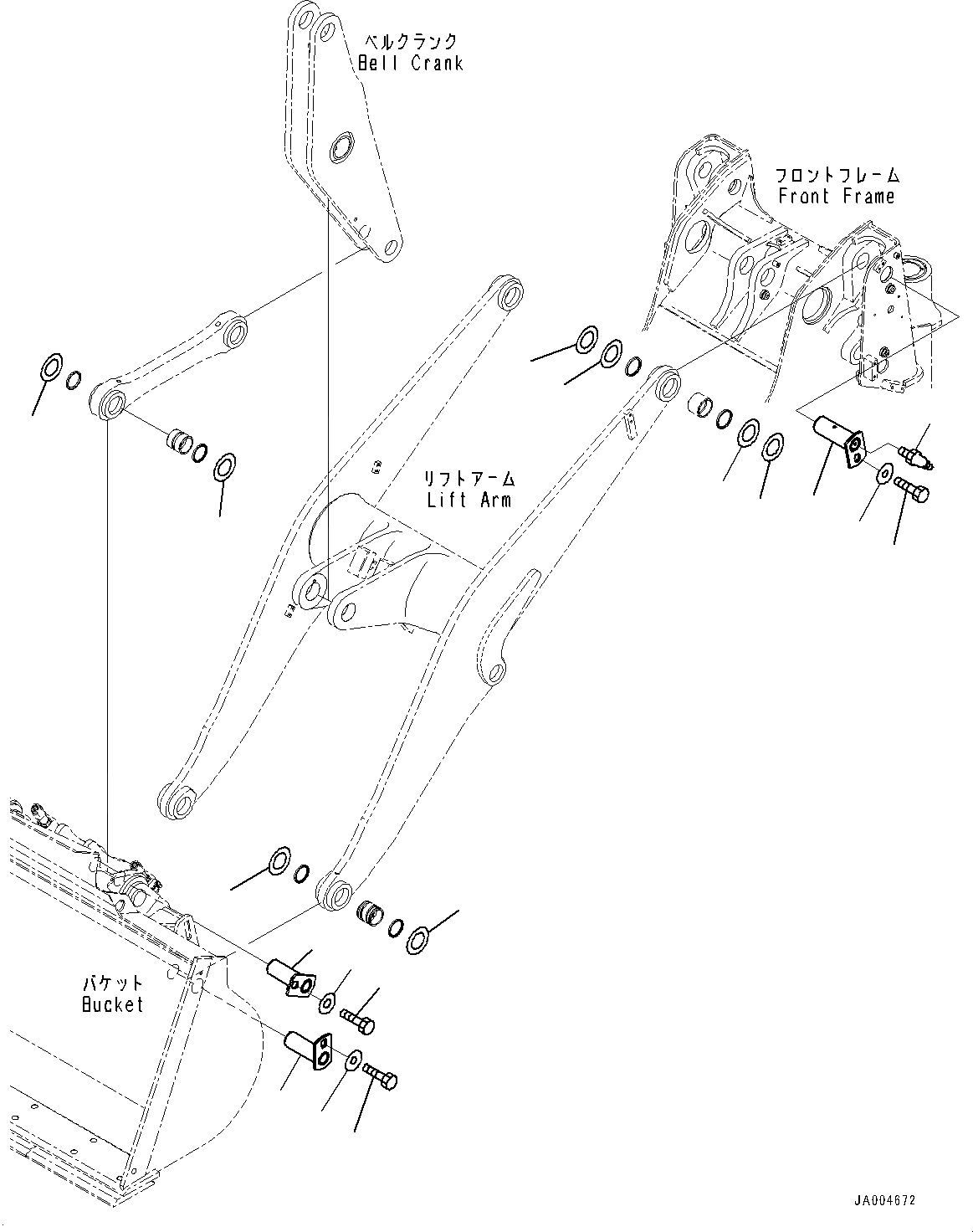 ベルクランク
Bell Crank

フロントフレーム
Front Frame

リフトアーム
Lift Arm

バケット
Bucket

JA004672