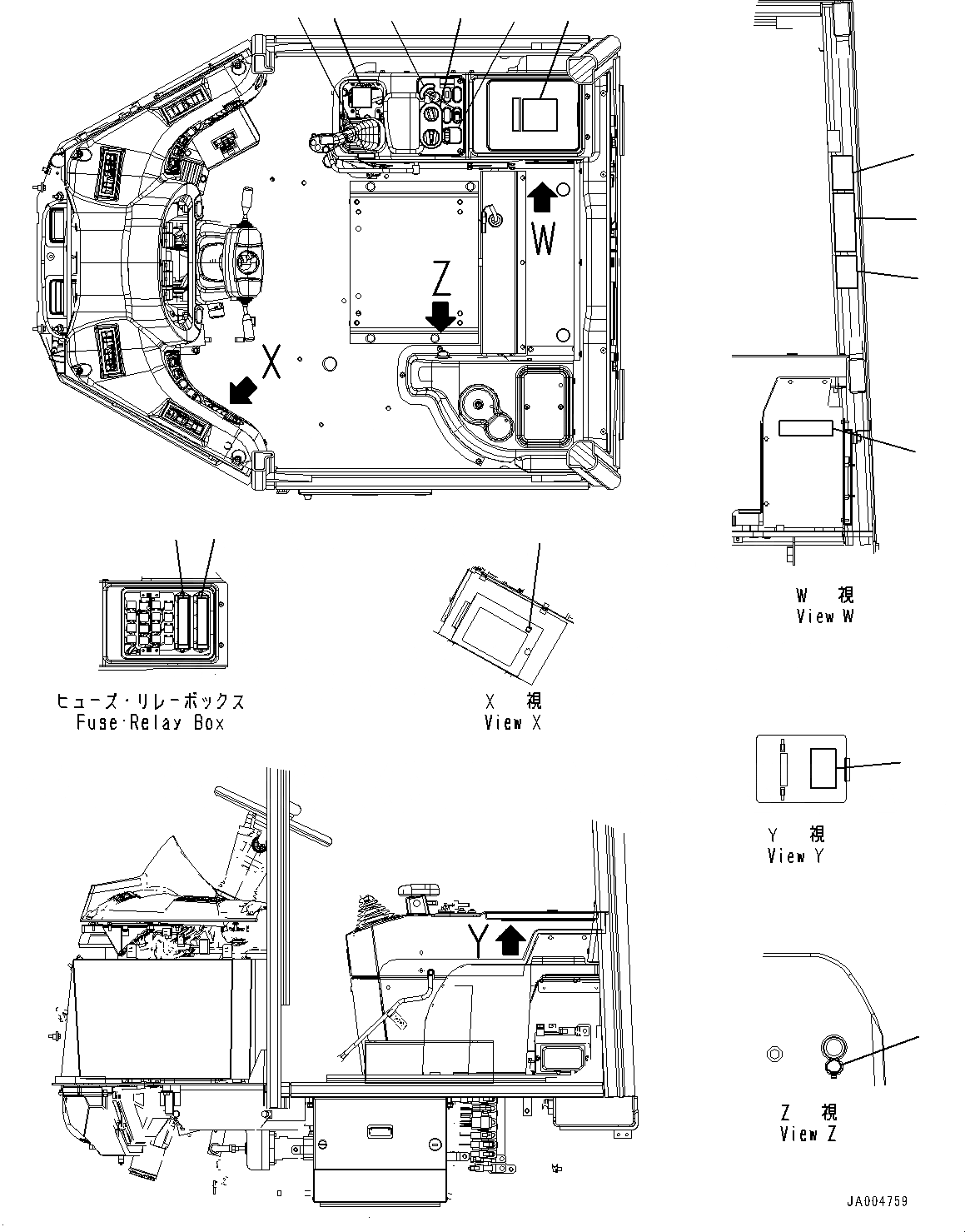 W
Z
X

W 視
View W

ヒューズ・リレーボックス
Fuse·Relay Box

X 視
View X

Y 視
View Y

Y

Z 視
View Z

JA004759