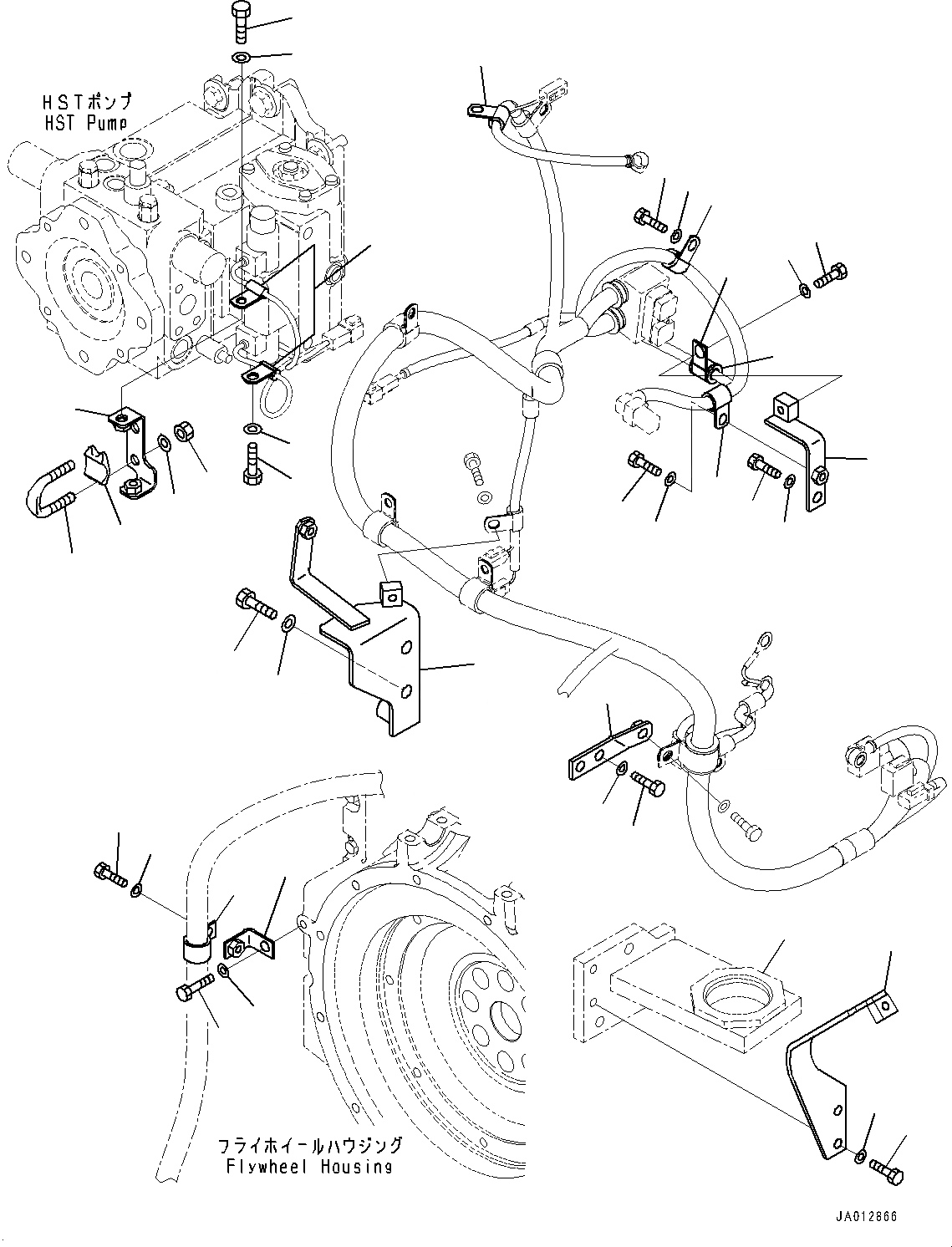 HSTポンプ
HST Pump

フライホイールハウジング
Flywheel Housing

JA012866